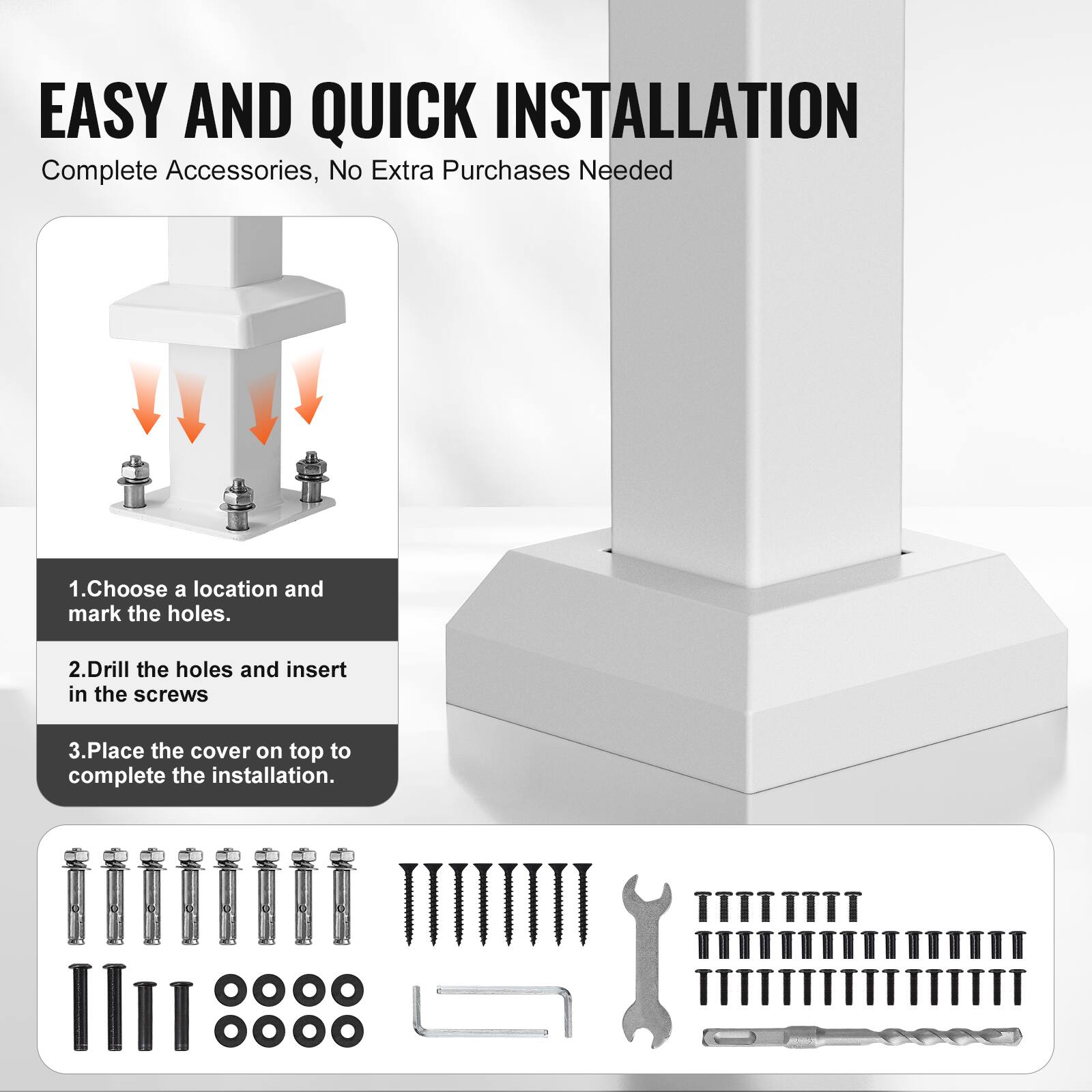 EASY AND QUICK INSTALLATION

Complete Accessories, No Extra Purchases Needed

1.Choose a location and mark the holes.

2.Drill the holes and insert in the screws

3.Place the cover on top to complete the installation.