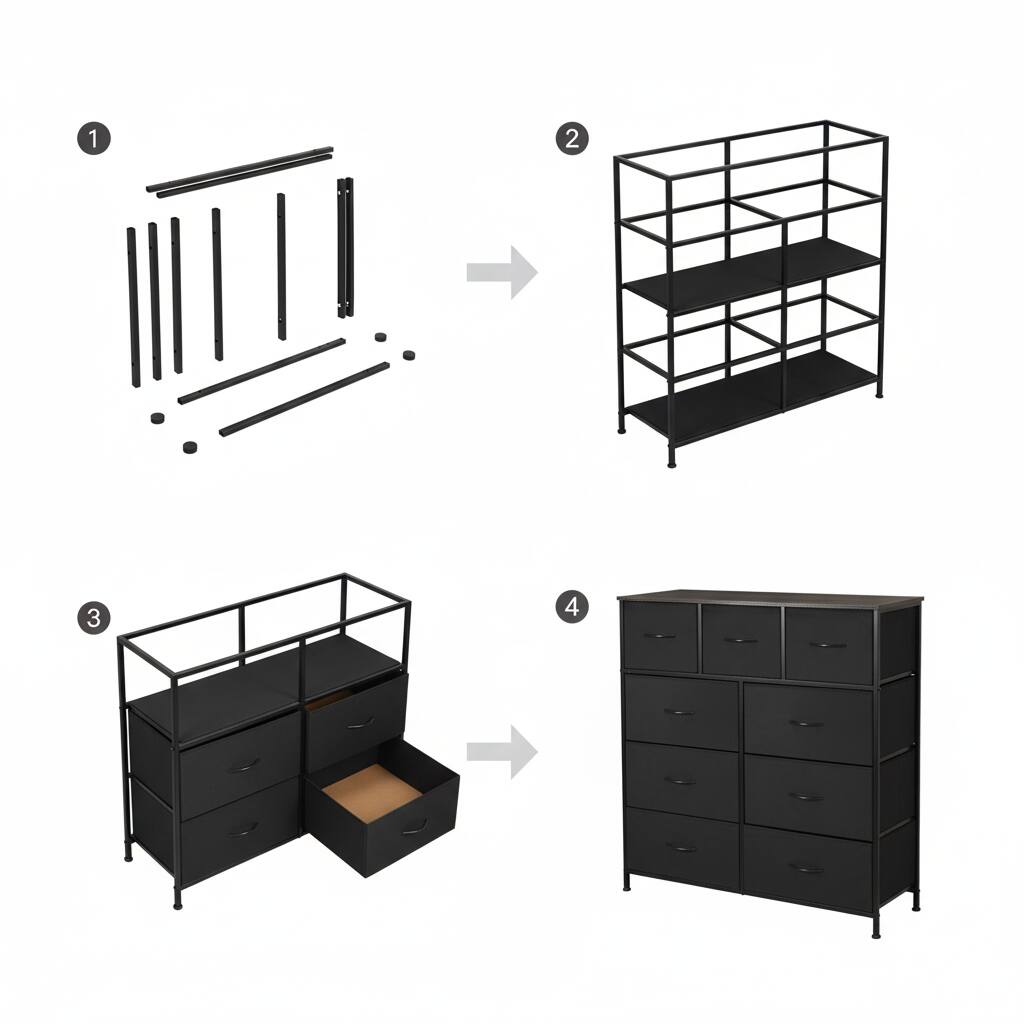 1
2
3
4