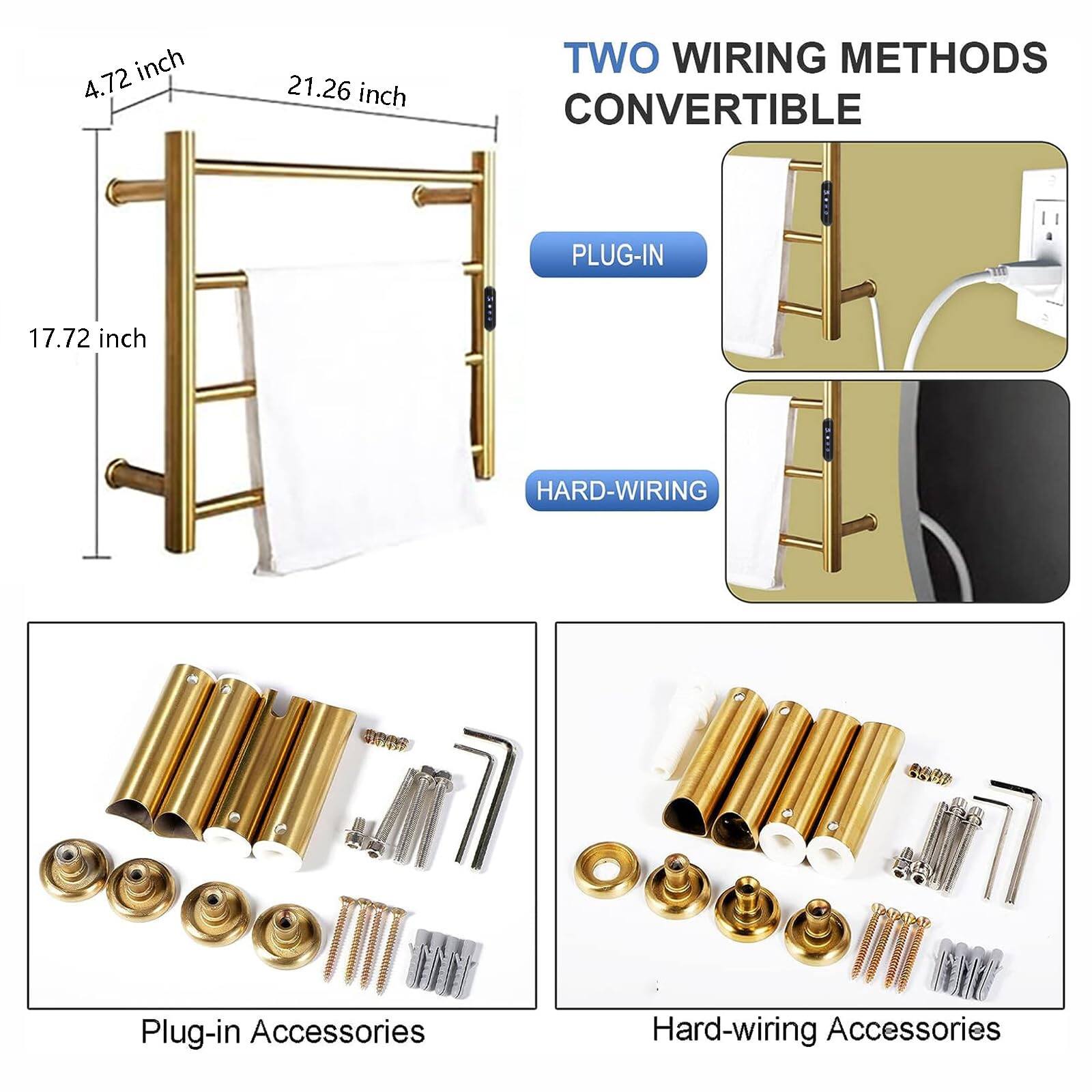 4.72 inch

21.26 inch

17.72 inch

TWO WIRING METHODS CONVERTIBLE

PLUG-IN

HARD-WIRING

Plug-in Accessories

Hard-wiring Accessories