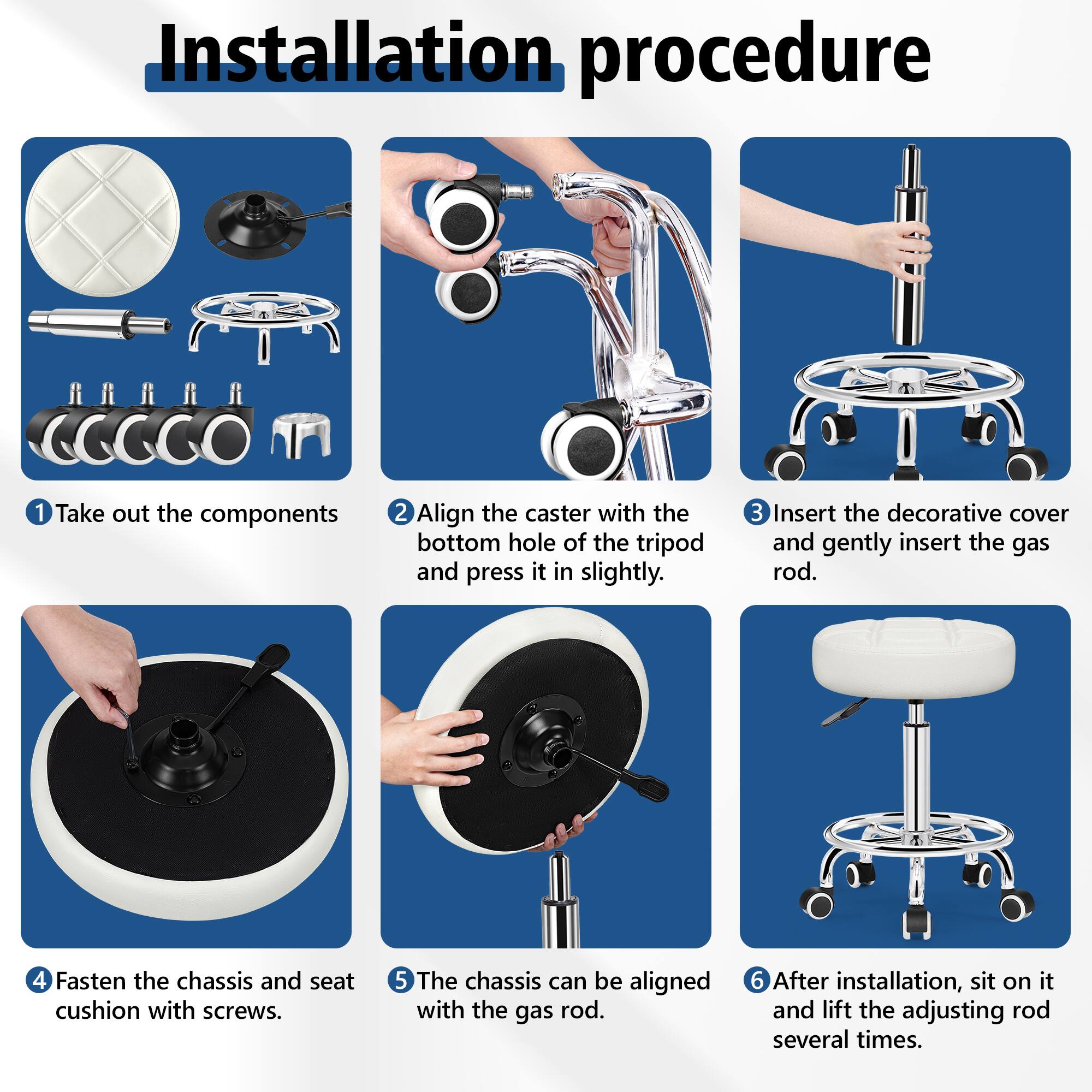 Installation procedure

1 Take out the components

2 Align the caster with the bottom hole of the tripod and press it in slightly.

3 Insert the decorative cover and gently insert the gas rod.

4 Fasten the chassis and seat cushion with screws.

5 The chassis can be aligned with the gas rod.

6 After installation, sit on it and lift the adjusting rod several times.