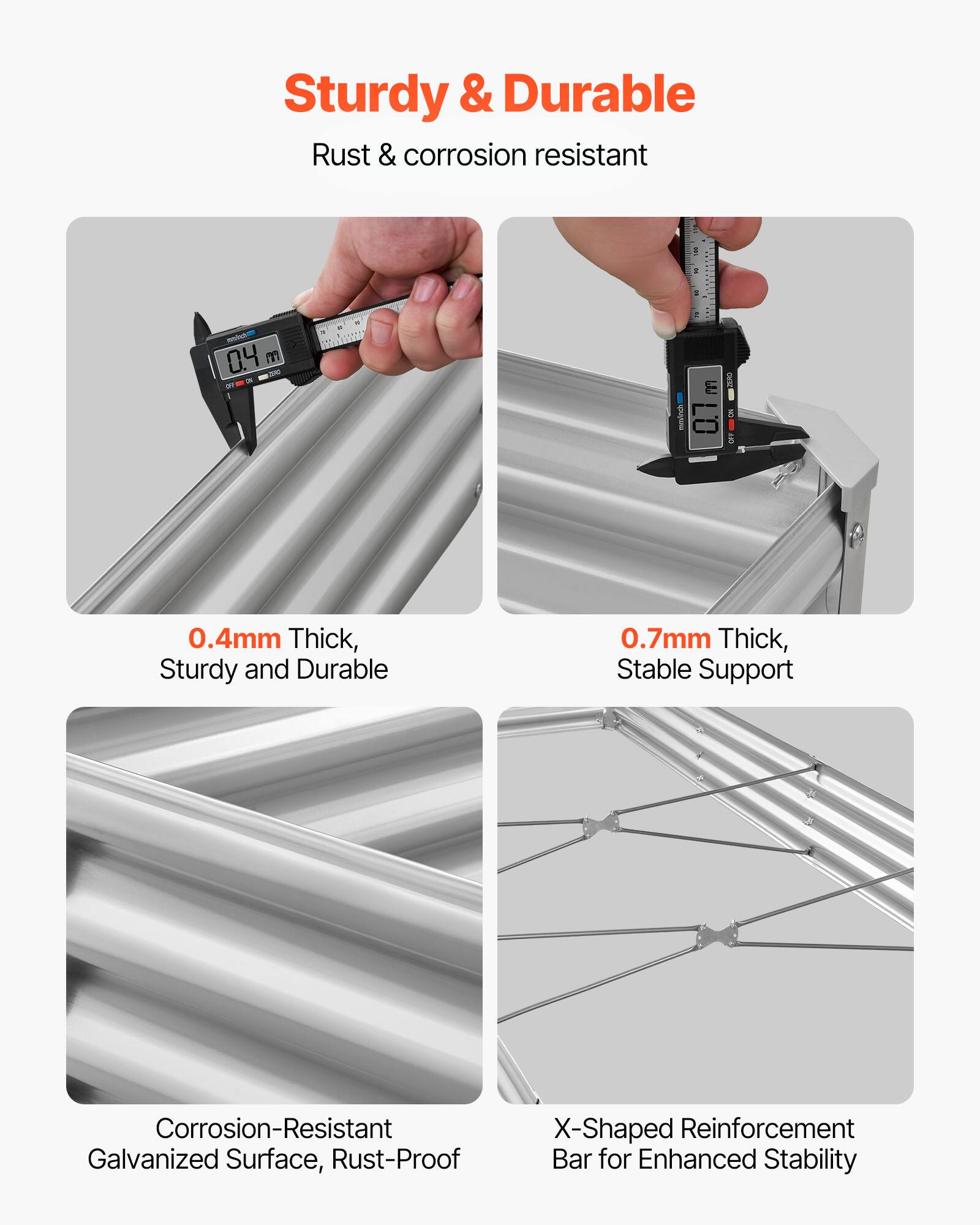 Sturdy & Durable

Rust & corrosion resistant

mm/inch
0.4 mm
OFF ON ZERO

mm/inch
0.7 mm
OFF ON ZERO

0.4mm Thick,
Sturdy and Durable

0.7mm Thick,
Stable Support

Corrosion-Resistant
Galvanized Surface, Rust-Proof

X-Shaped Reinforcement
Bar for Enhanced Stability