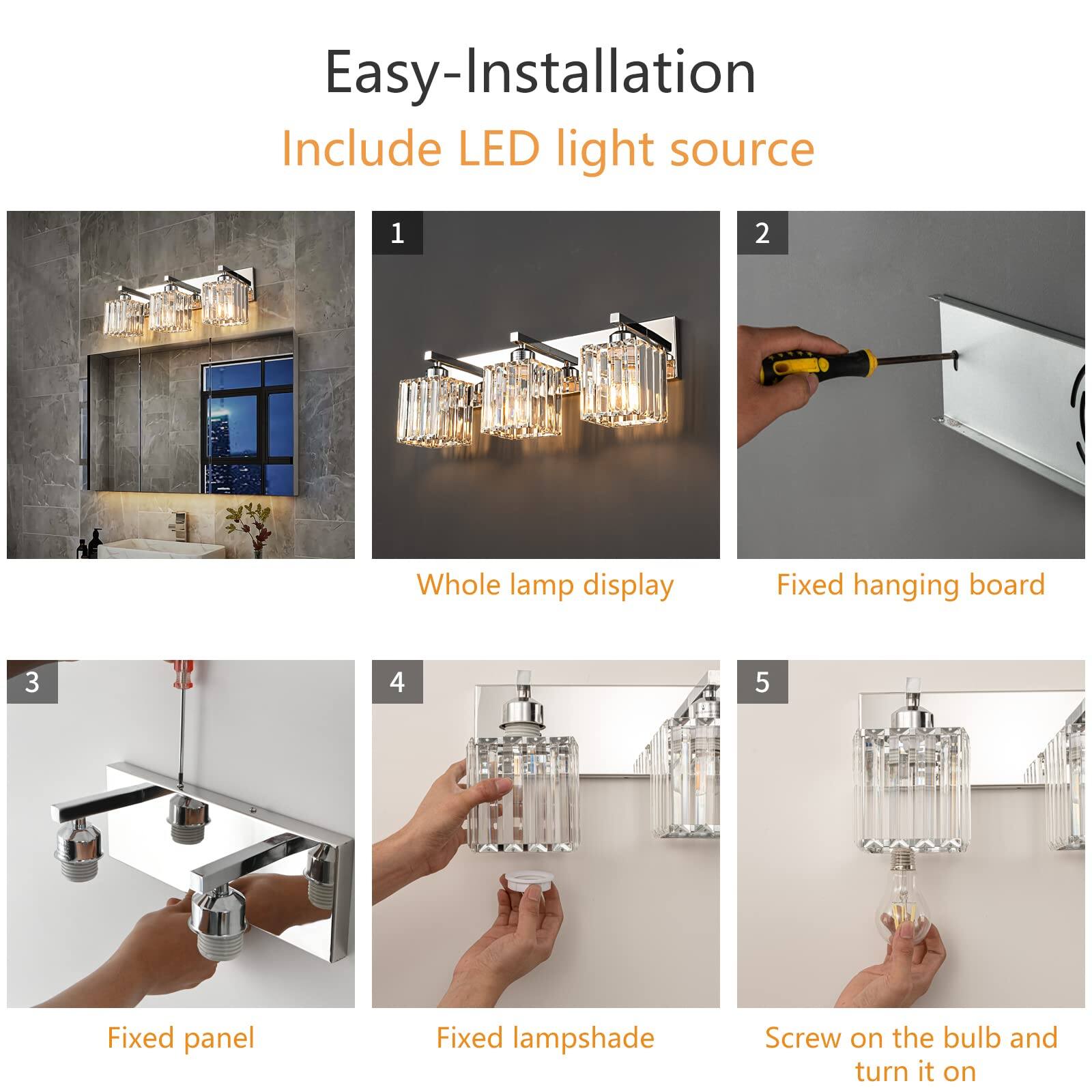 Easy-Installation

Include LED light source

1

Whole lamp display

2

Fixed hanging board

3

Fixed panel

4

Fixed lampshade

5

Screw on the bulb and turn it on