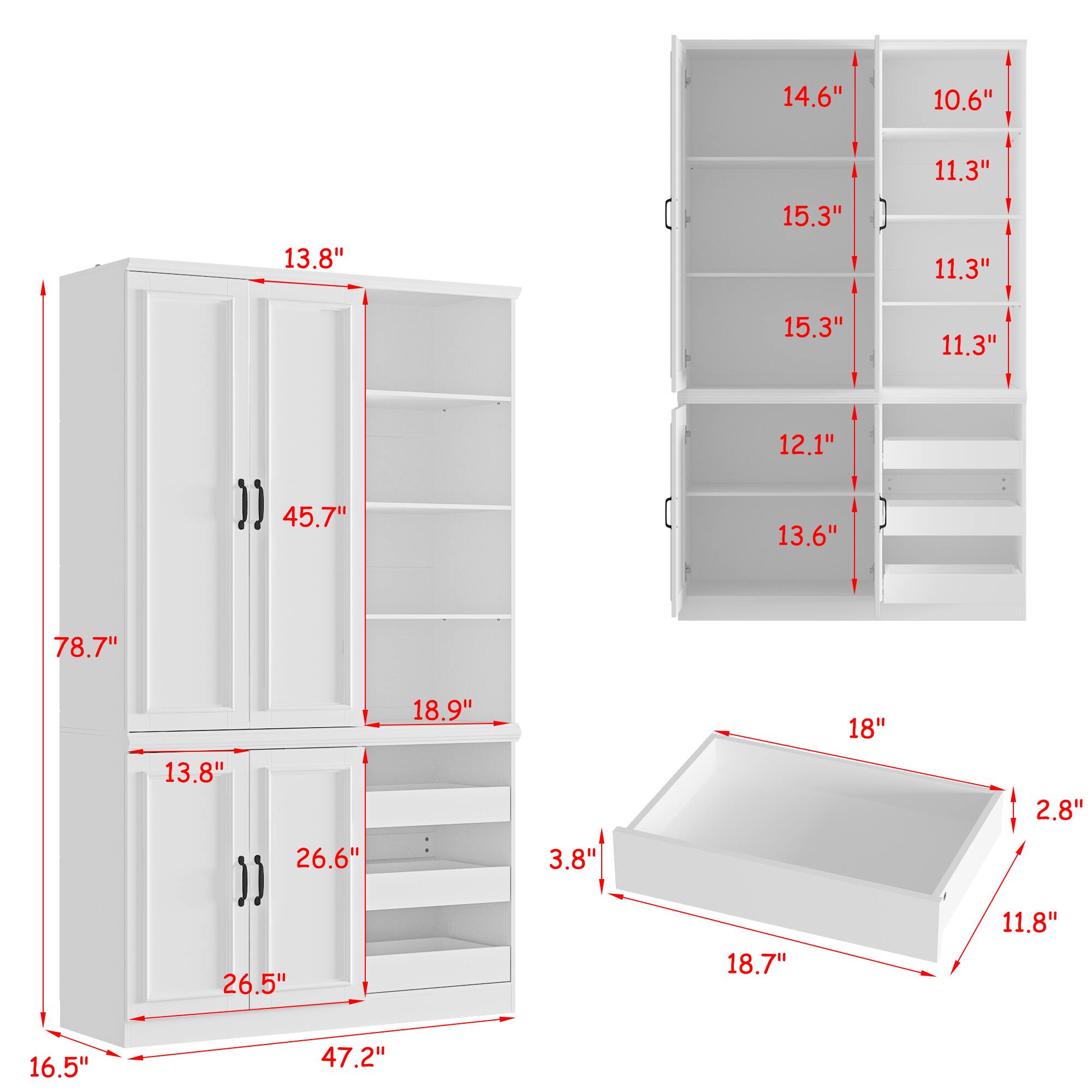 13.8"
45.7"
78.7"
18.9"
13.8"
26.6"
26.5"
16.5"
47.2"

14.6"
15.3"
15.3"
12.1"
13.6"
10.6"
11.3"
11.3"
11.3"

18"
2.8"
3.8"
11.8"
18.7"