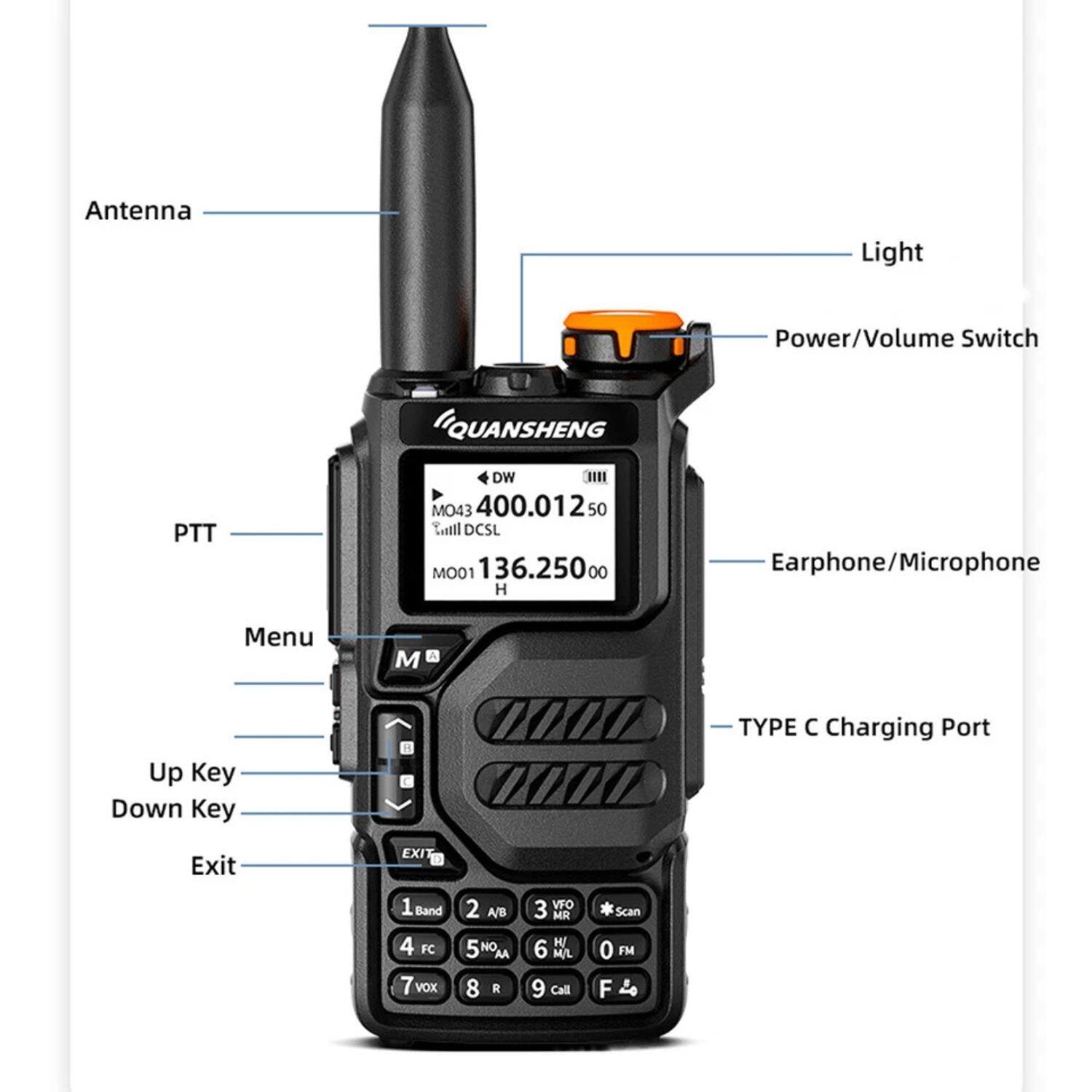 Antenna

Light

Power/Volume Switch

QUANSHENG

DW

MO43 400.012 50

DCSL

MO01 136.250 00

H

PTT

Earphone/Microphone

Menu

M A

TYPE C Charging Port

B

C

Up Key

Down Key

Exit

EXIT D

1 Band

2 A/B

3 VFO MR

* Scan

4 FC

5 NOAA

6 H/M/L

0 FM

7 VOX

8 R

9 Call

F