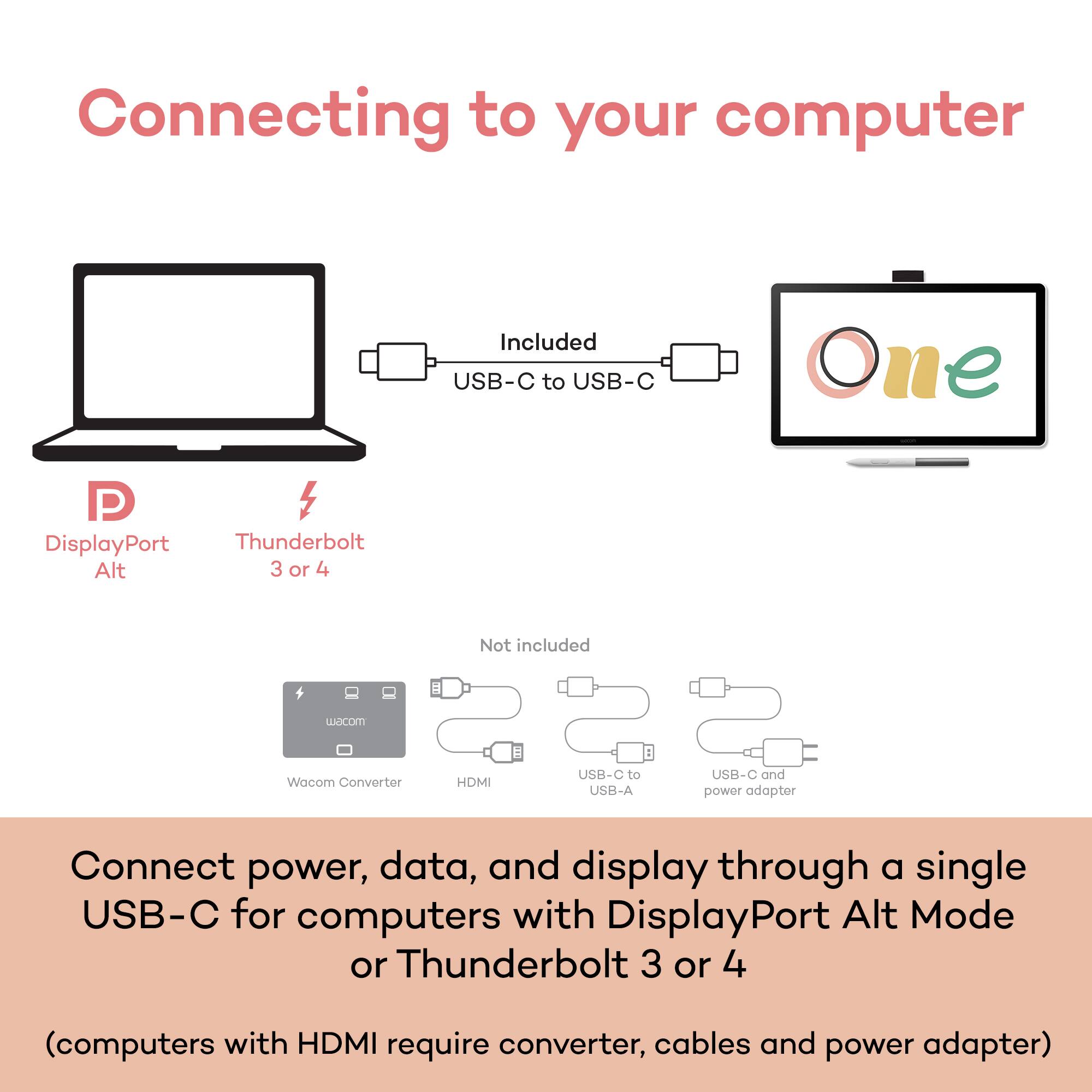 Connecting to your computer

Included

USB-C to USB-C

One

wacom

DisplayPort Alt

Thunderbolt 3 or 4

Not included

wacom

Wacom Converter

HDMI

USB-C to USB-A

USB-C and power adapter

Connect power, data, and display through a single USB-C for computers with DisplayPort Alt Mode or Thunderbolt 3 or 4

(computers with HDMI require converter, cables and power adapter)