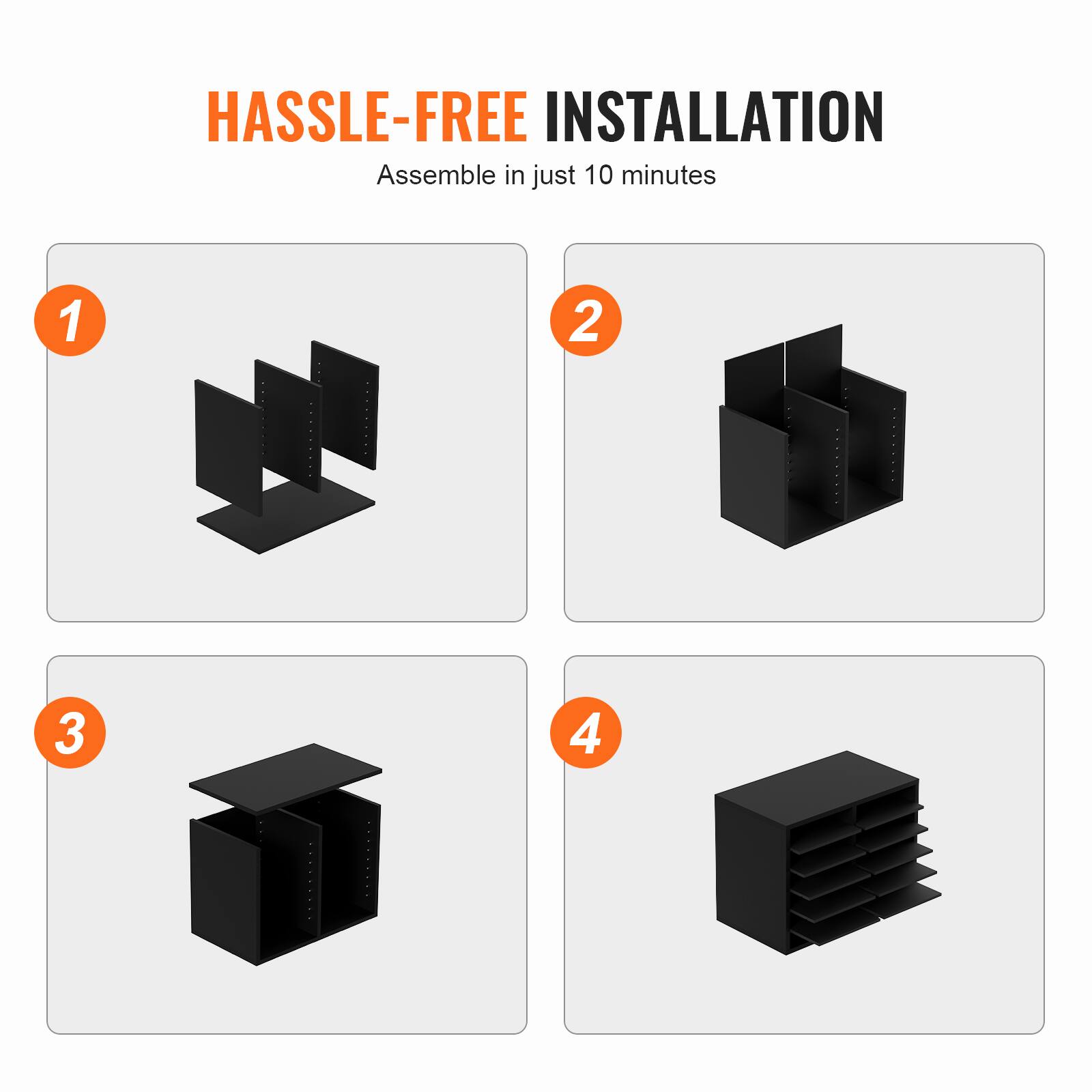 HASSLE-FREE INSTALLATION
Assemble in just 10 minutes

1

2

3

4