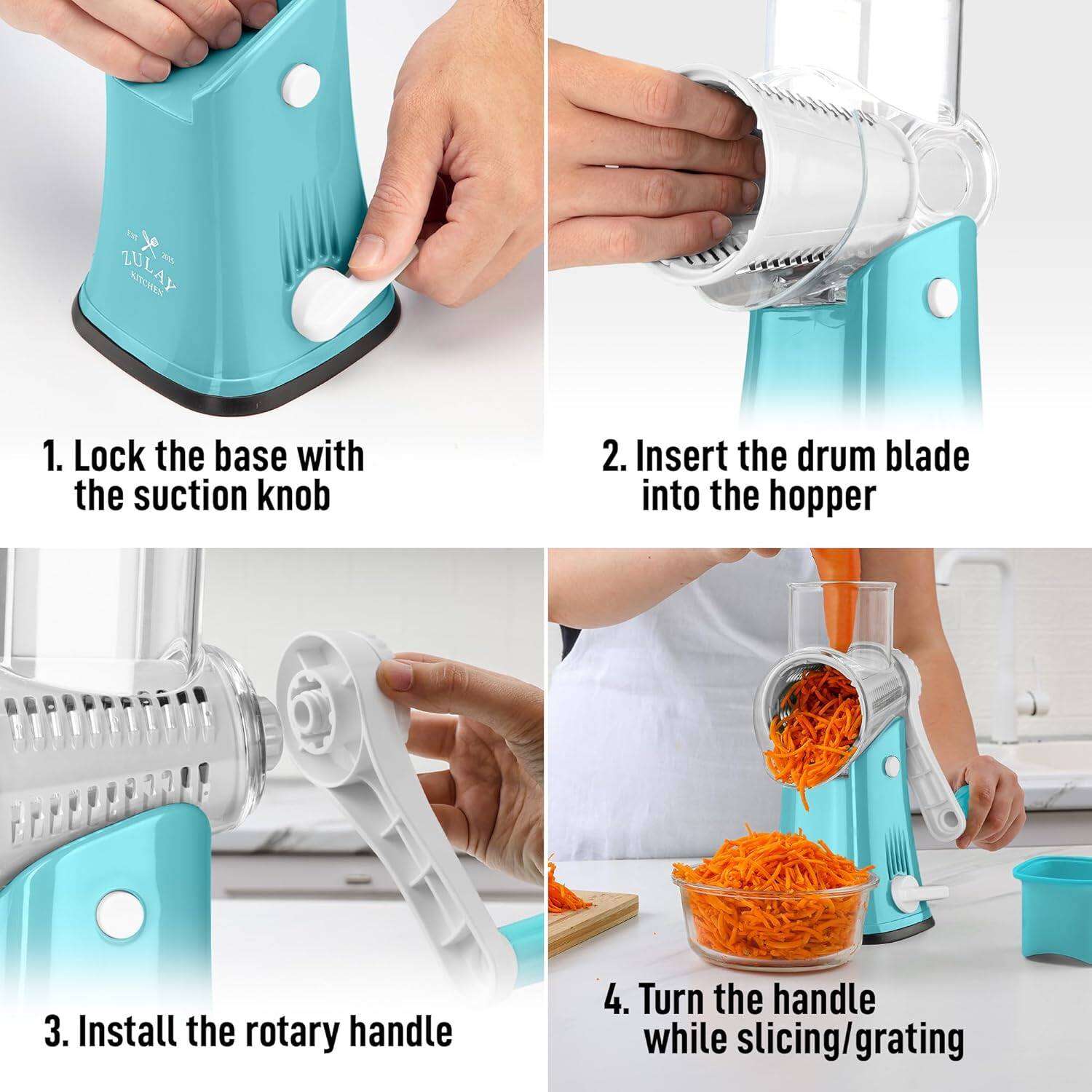 EST 2015
ZULAY
KITCHEN

1. Lock the base with the suction knob

2. Insert the drum blade into the hopper

3. Install the rotary handle

4. Turn the handle while slicing/grating