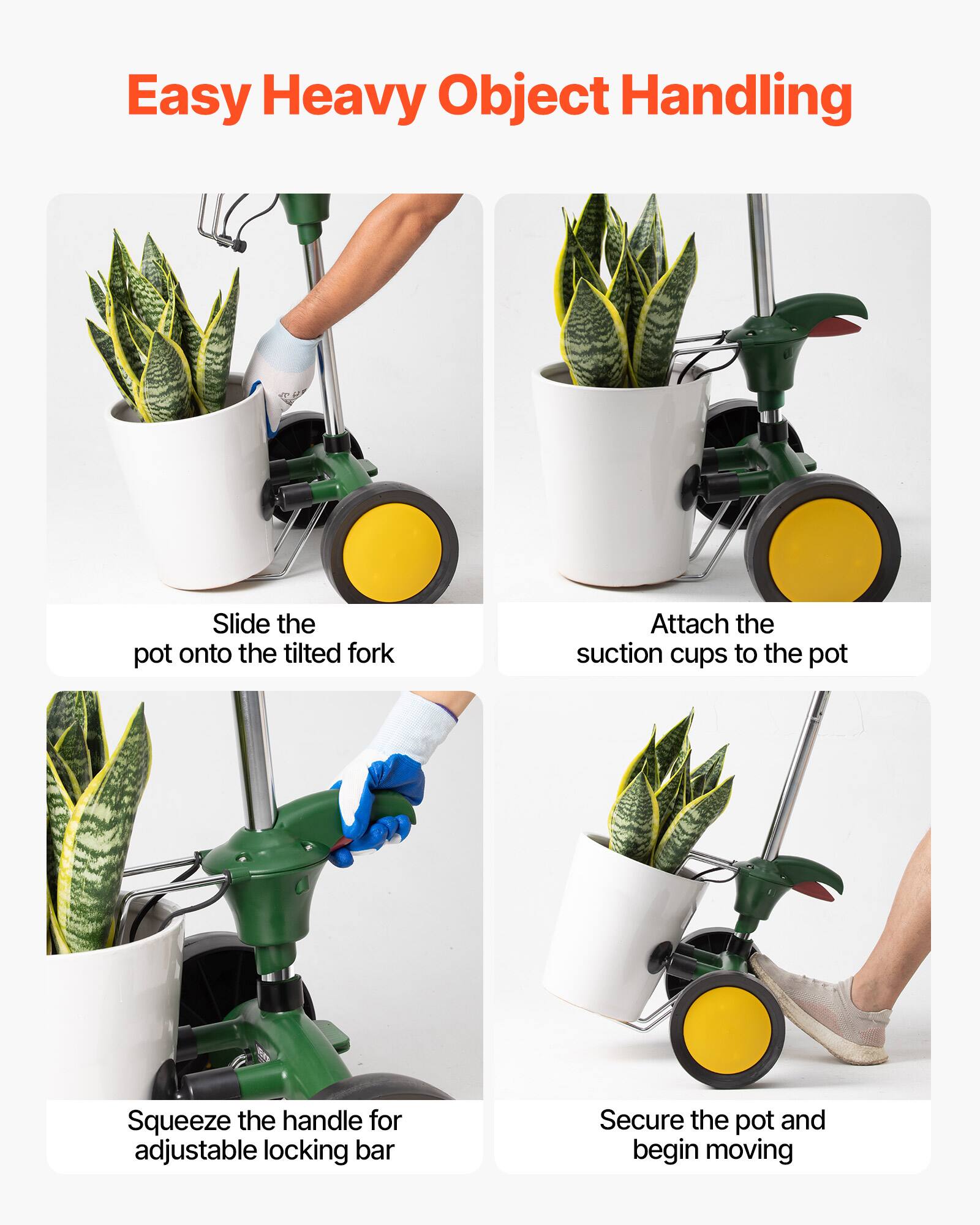 Easy Heavy Object Handling

Slide the
pot onto the tilted fork

Attach the
suction cups to the pot

Squeeze the handle for
adjustable locking bar

Secure the pot and
begin moving