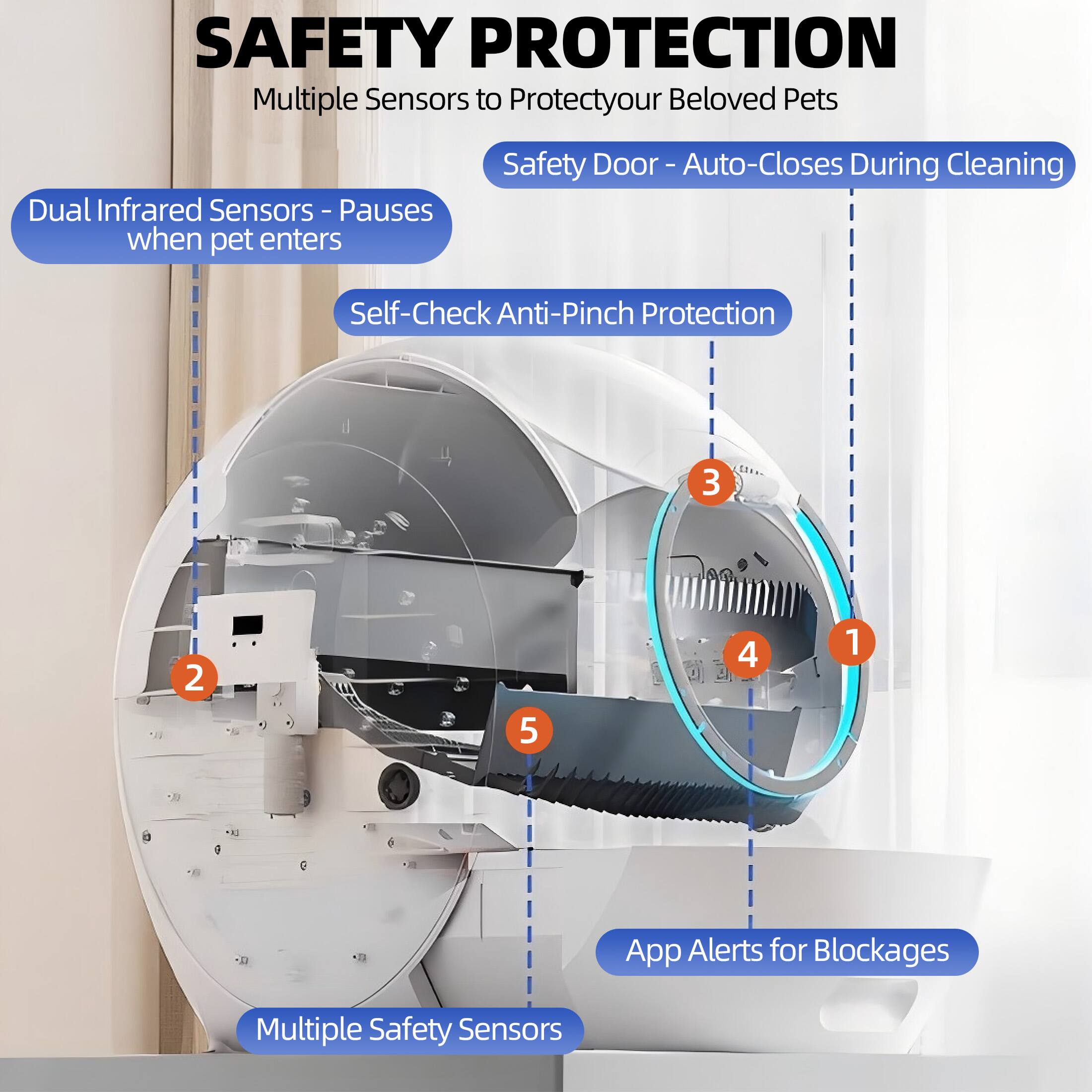 SAFETY PROTECTION

Multiple Sensors to Protectyour Beloved Pets

Safety Door - Auto-Closes During Cleaning

Dual Infrared Sensors - Pauses when pet enters

Self-Check Anti-Pinch Protection

3

1

4

2

5

App Alerts for Blockages

Multiple Safety Sensors