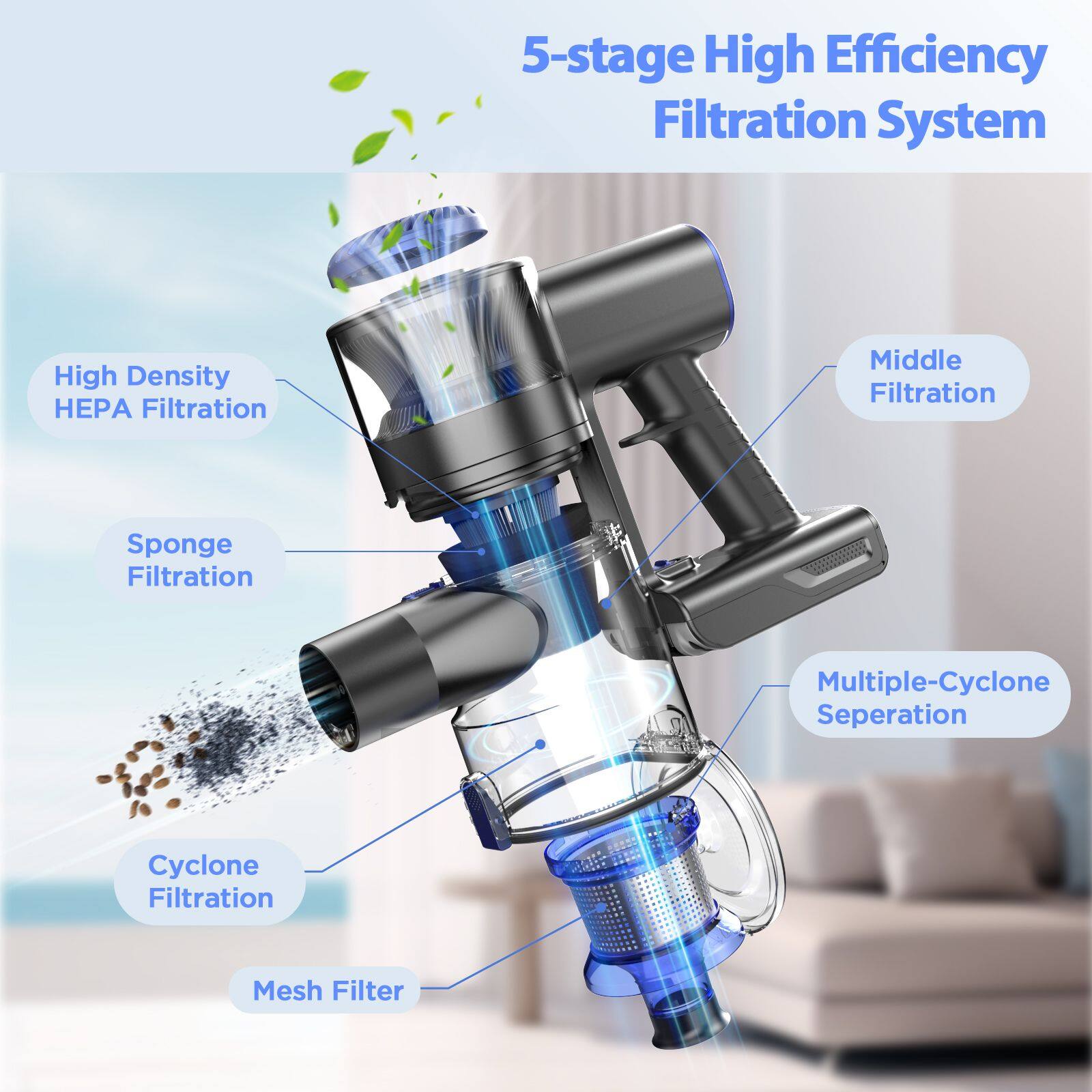 5-stage High Efficiency Filtration System

High Density HEPA Filtration

Middle Filtration

Sponge Filtration

Multiple-Cyclone Seperation

Cyclone Filtration

Mesh Filter