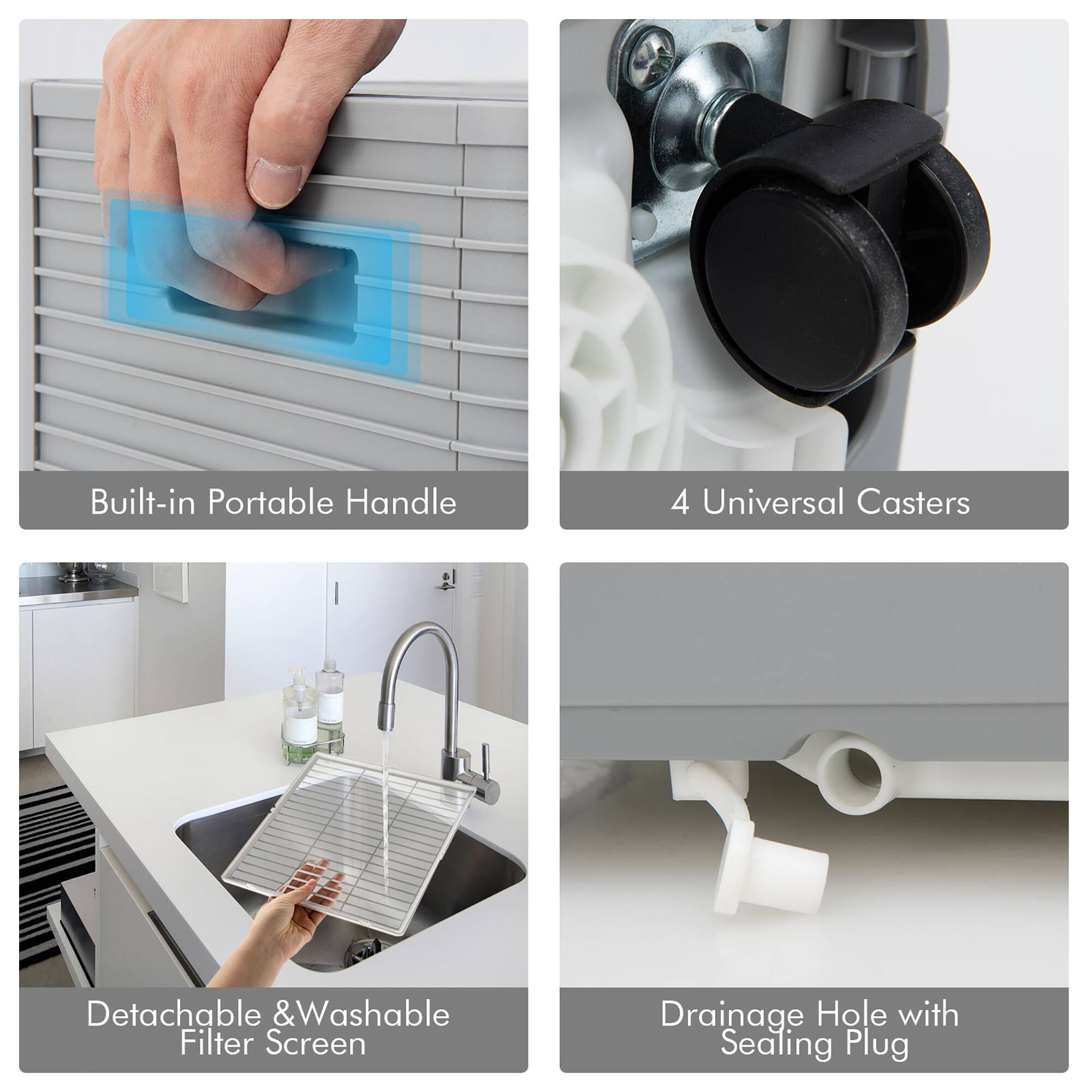 Built-in Portable Handle

4 Universal Casters

Detachable &Washable Filter Screen

Drainage Hole with Sealing Plug