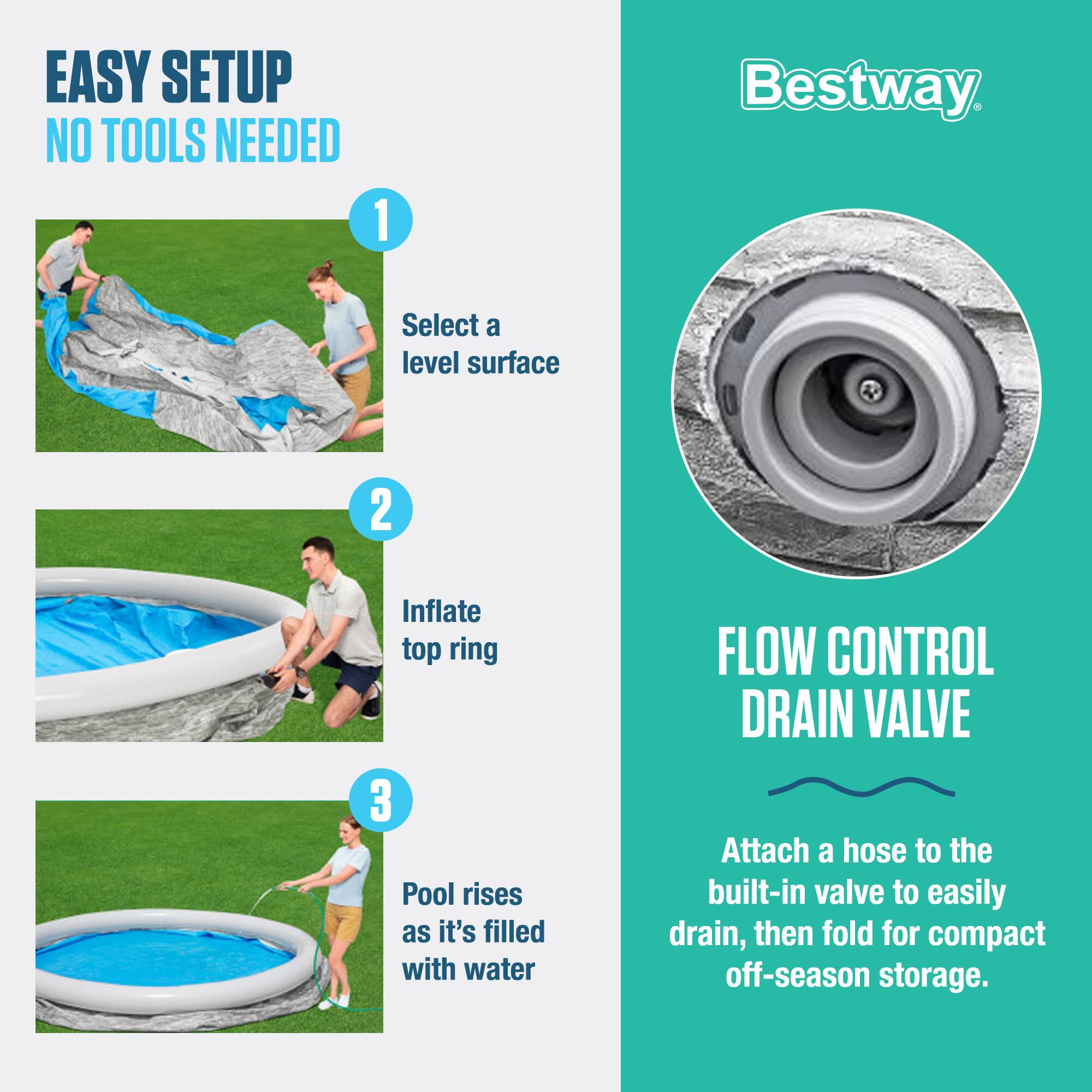 EASY SETUP
NO TOOLS NEEDED

1

Select a level surface

2

Inflate top ring

3

Pool rises as it's filled with water

Bestway®

FLOW CONTROL DRAIN VALVE

Attach a hose to the built-in valve to easily drain, then fold for compact off-season storage.