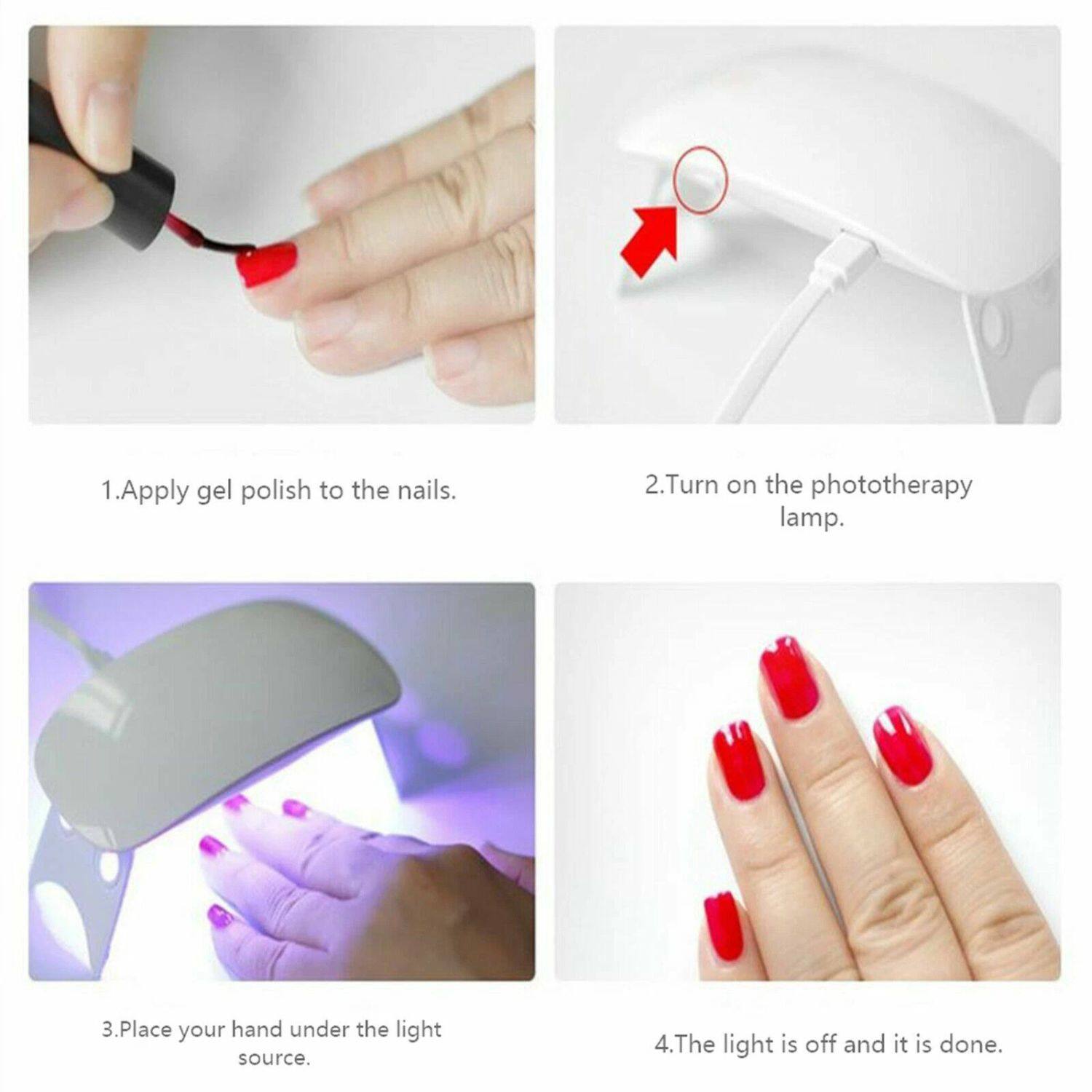 1.Apply gel polish to the nails.

2.Turn on the phototherapy lamp.

3.Place your hand under the light source.

4.The light is off and it is done.