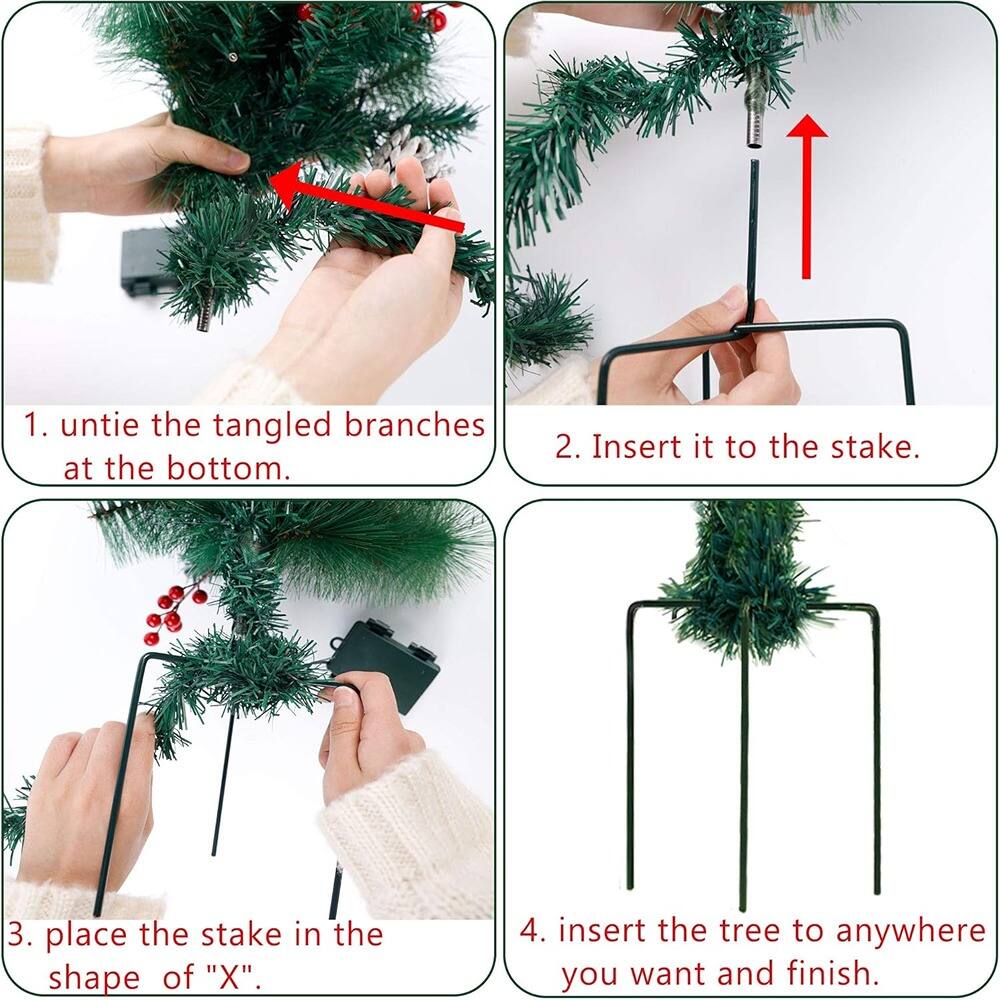 1. untie the tangled branches at the bottom.

2. Insert it to the stake.

3. place the stake in the shape of "X".

4. insert the tree to anywhere you want and finish.