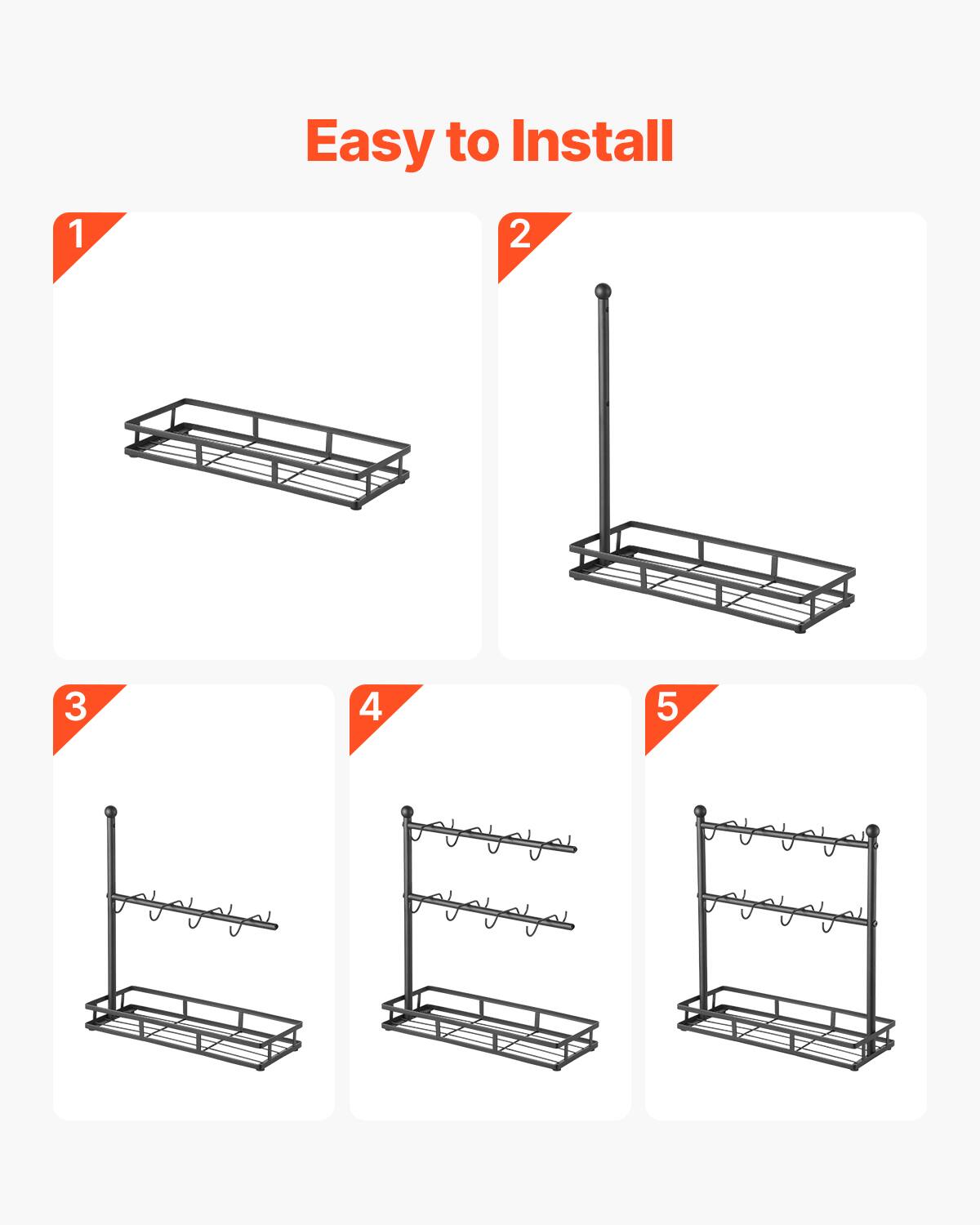 Easy to Install

1

2

3

4

5