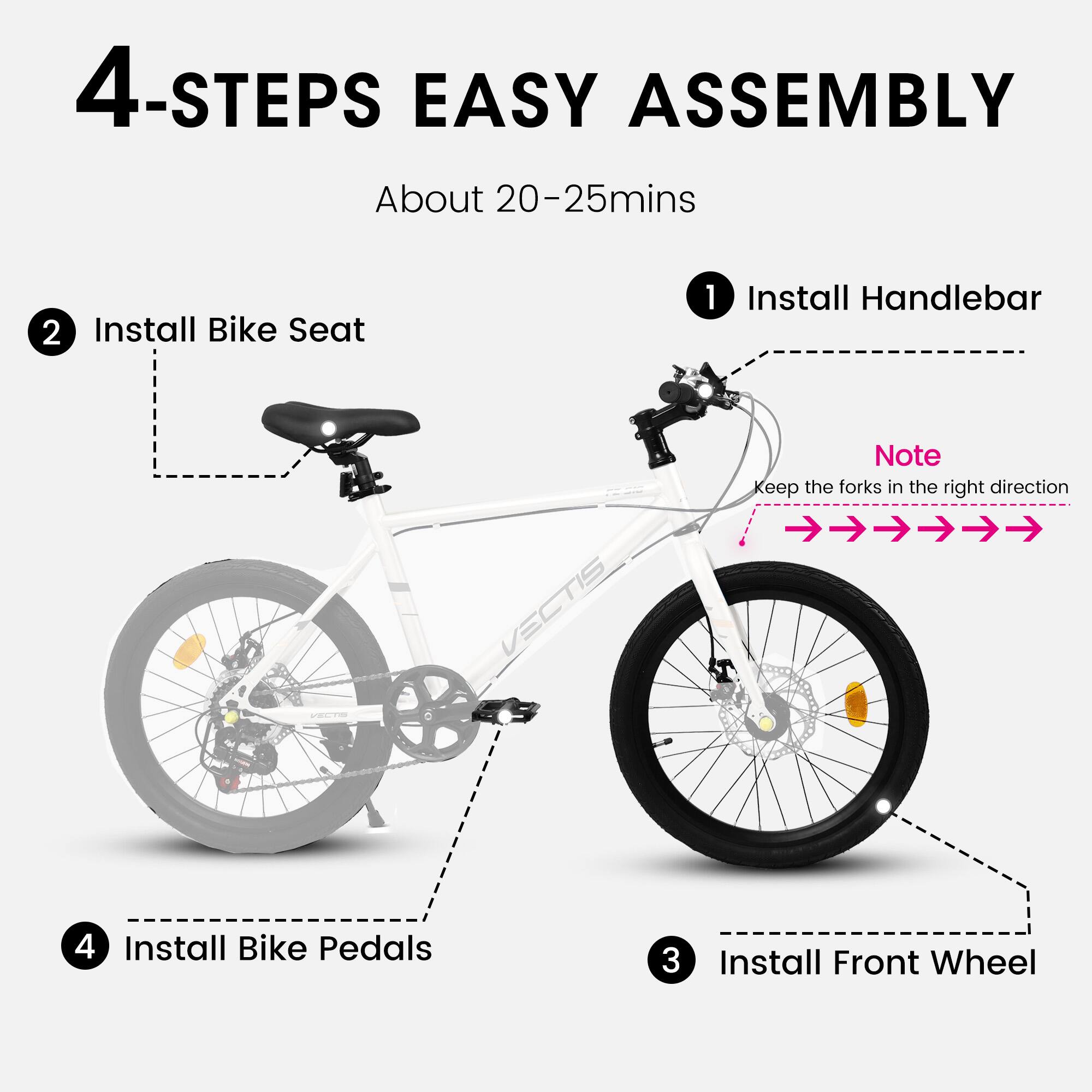 4-STEPS EASY ASSEMBLY

About 20-25mins

1 Install Handlebar

2 Install Bike Seat

Note
Keep the forks in the right direction

VECTIS

VECTIS

4 Install Bike Pedals

3 Install Front Wheel