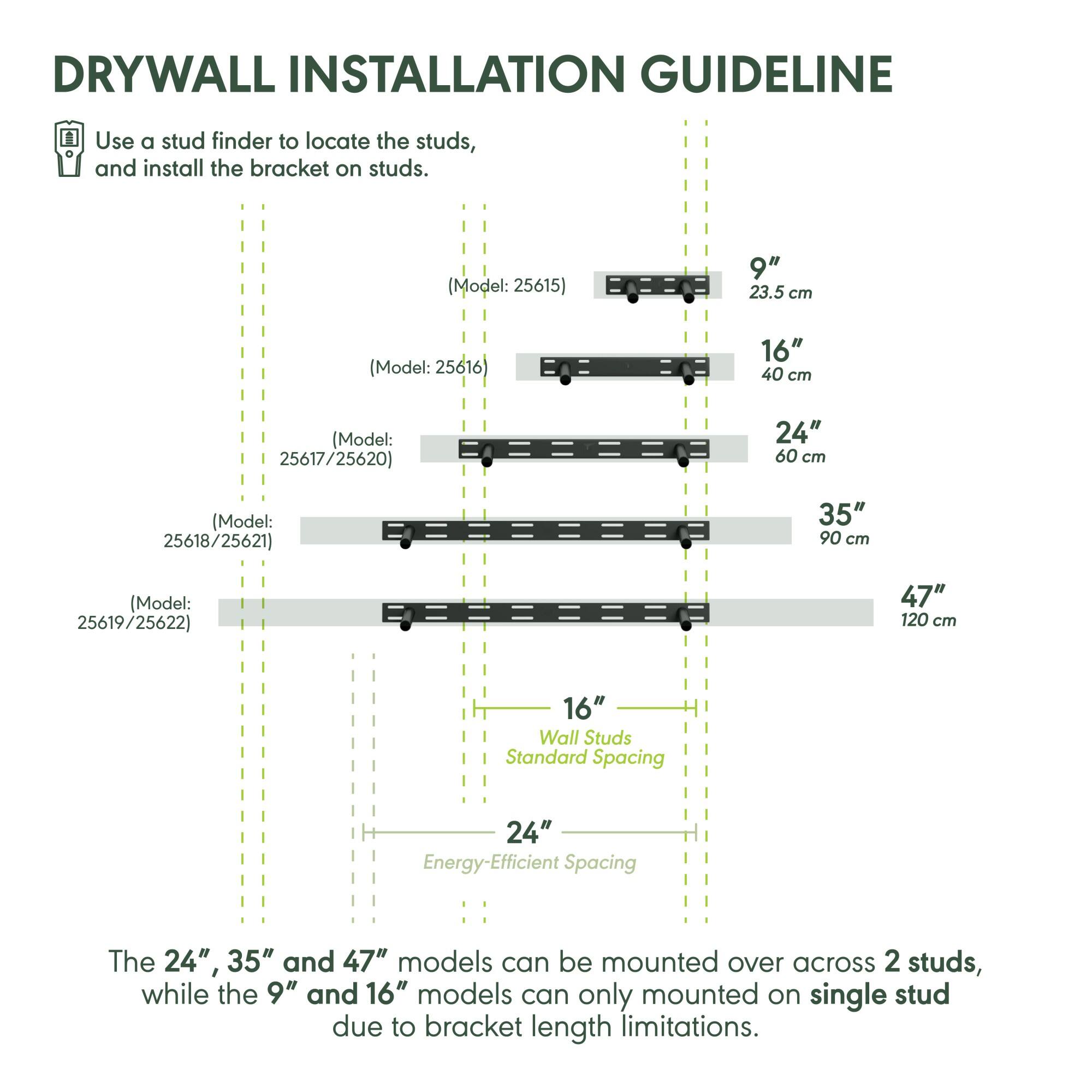 DRYWALL INSTALLATION GUIDELINE

Use a stud finder to locate the studs, and install the bracket on studs.

(Model: 25615)
9″
23.5 cm

(Model: 25616)
16″
40 cm

(Model: 25617/25620)
24″
60 cm

(Model: 25618/25621)
35″
90 cm

(Model: 25619/25622)
47″
120 cm

16″
Wall Studs Standard Spacing

24″
Energy-Efficient Spacing

The 24″, 35″ and 47″ models can be mounted over across 2 studs, while the 9″ and 16″ models can only mounted on single stud due to bracket length limitations.