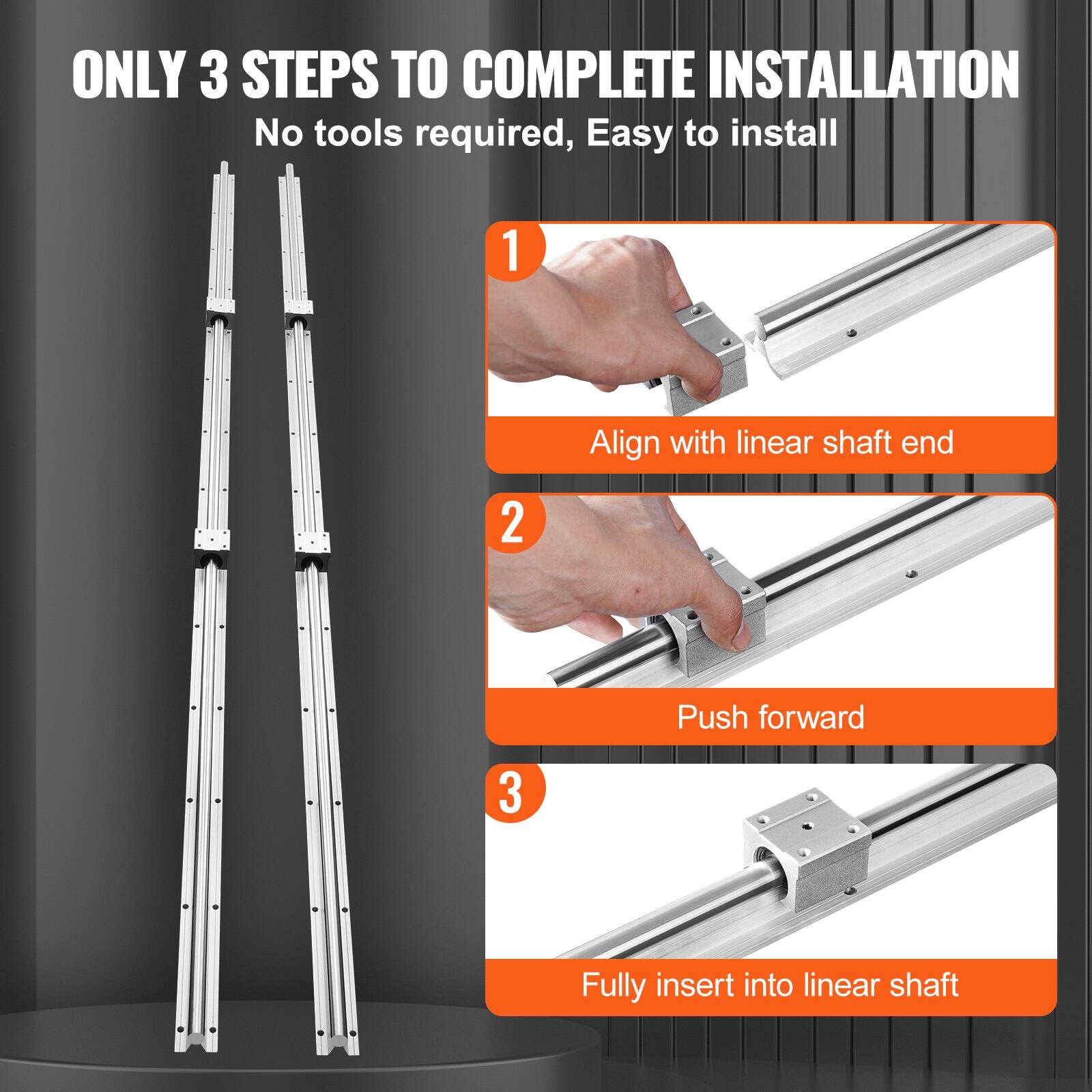 ONLY 3 STEPS TO COMPLETE INSTALLATION
No tools required, Easy to install

1
Align with linear shaft end

2
Push forward

3
Fully insert into linear shaft