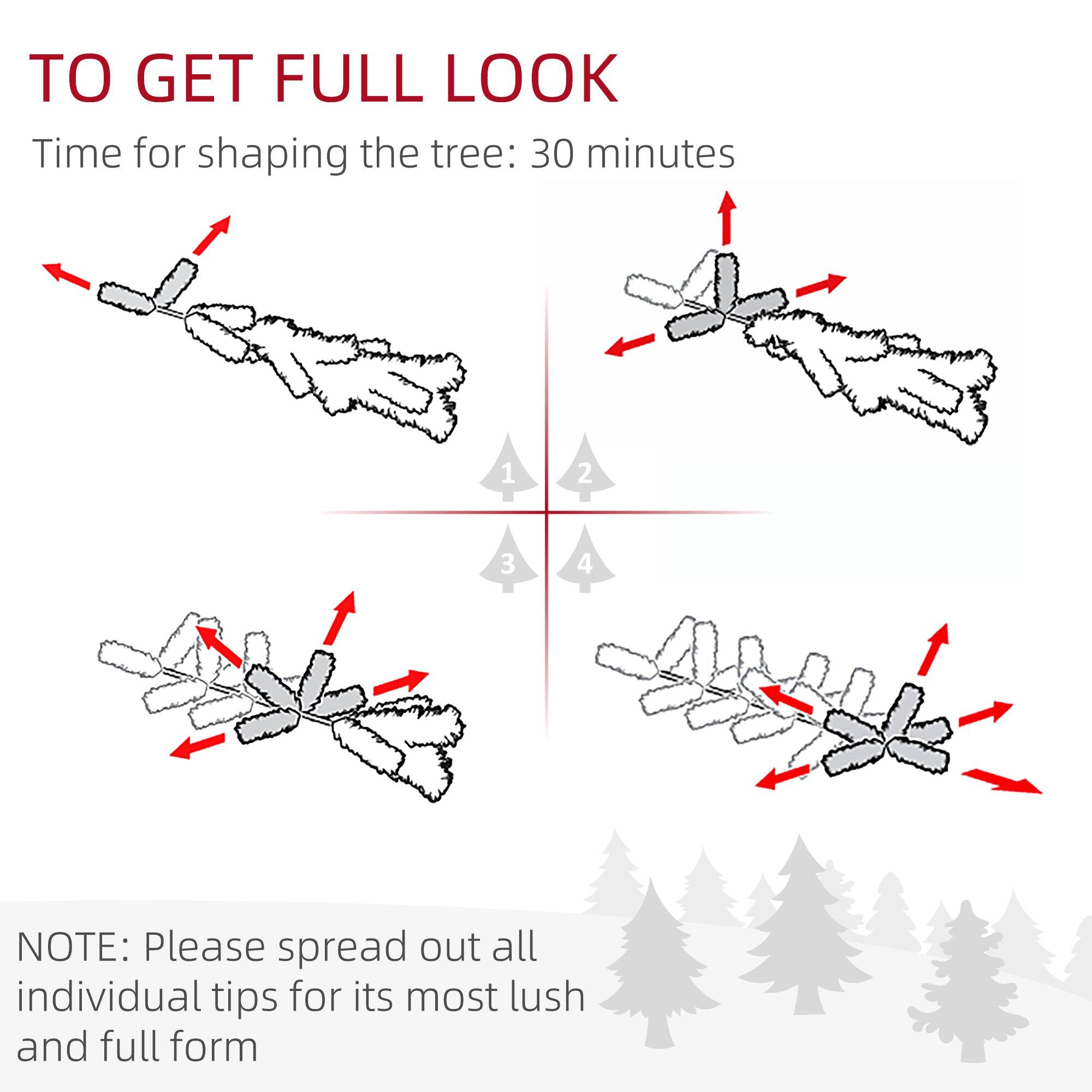 TO GET FULL LOOK

Time for shaping the tree: 30 minutes

1
2
3
4

NOTE: Please spread out all individual tips for its most lush and full form