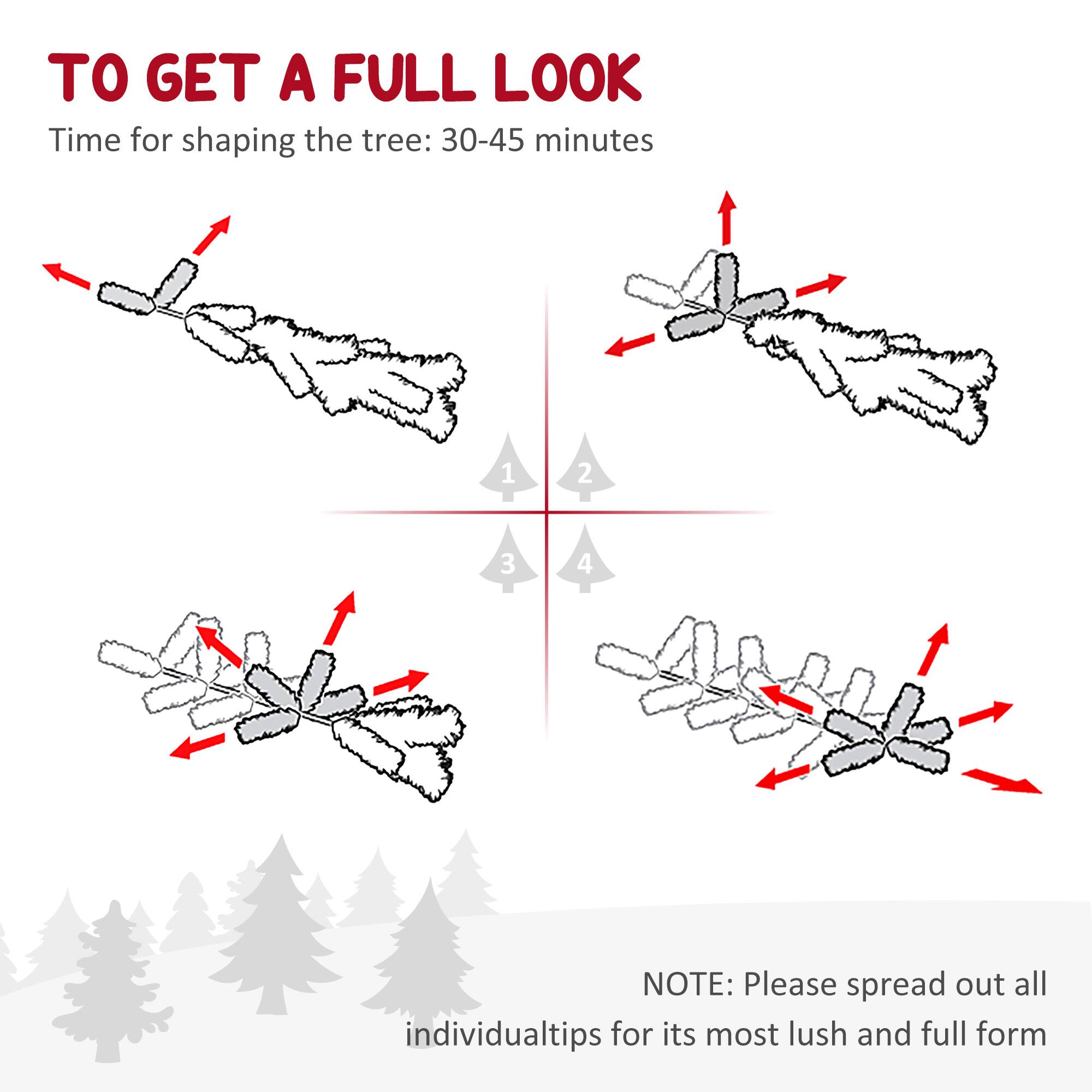 TO GET A FULL LOOK

Time for shaping the tree: 30-45 minutes

1

2

3

4

NOTE: Please spread out all individualtips for its most lush and full form