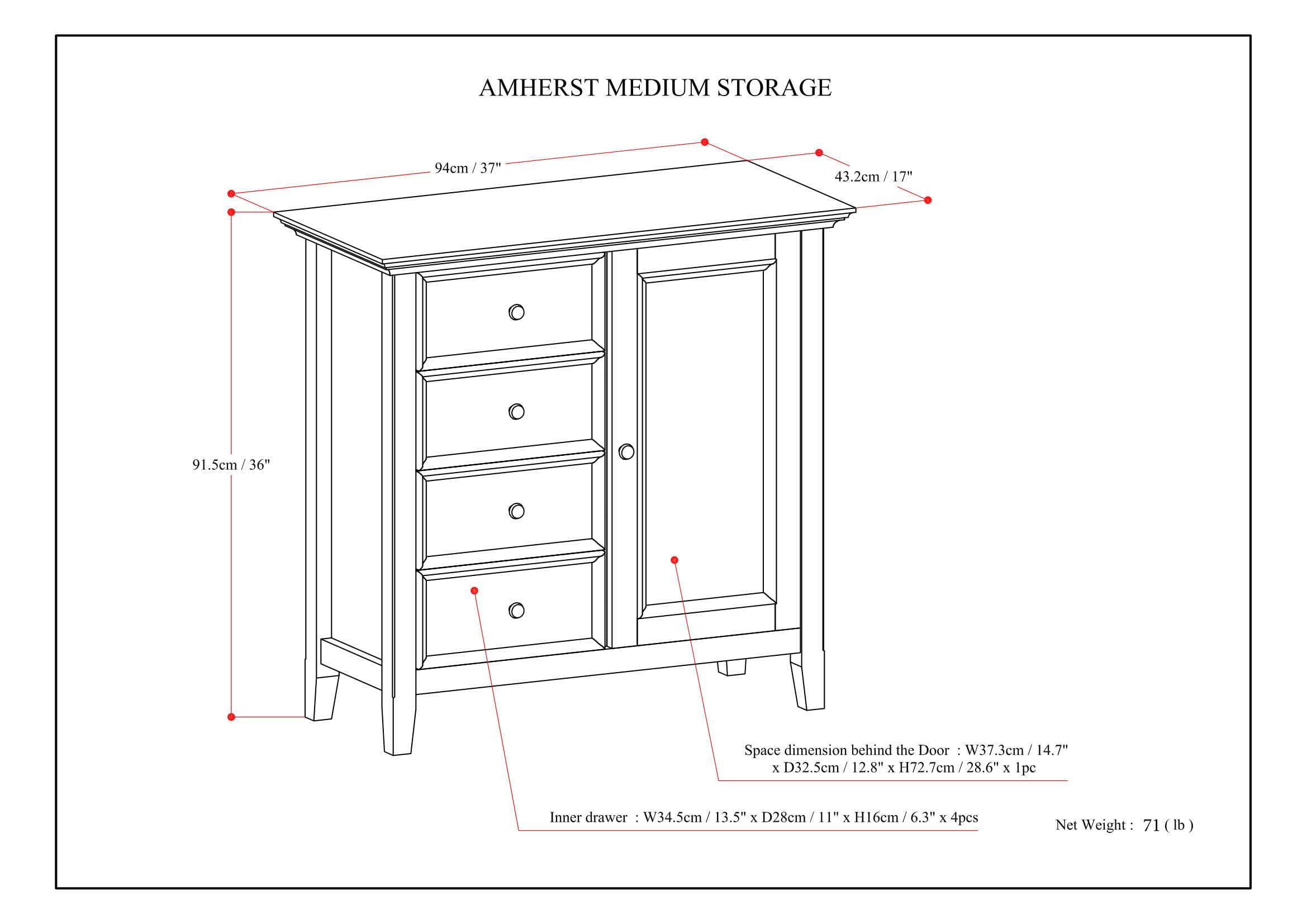 AMHERST MEDIUM STORAGE

94cm / 37"

43.2cm / 17"

91.5cm / 36"

Space dimension behind the Door : W37.3cm / 14.7" x D32.5cm / 12.8" x H72.7cm / 28.6" x 1pc

Inner drawer : W34.5cm / 13.5" x D28cm / 11" x H16cm / 6.3" x 4pcs

Net Weight : 71 ( lb )