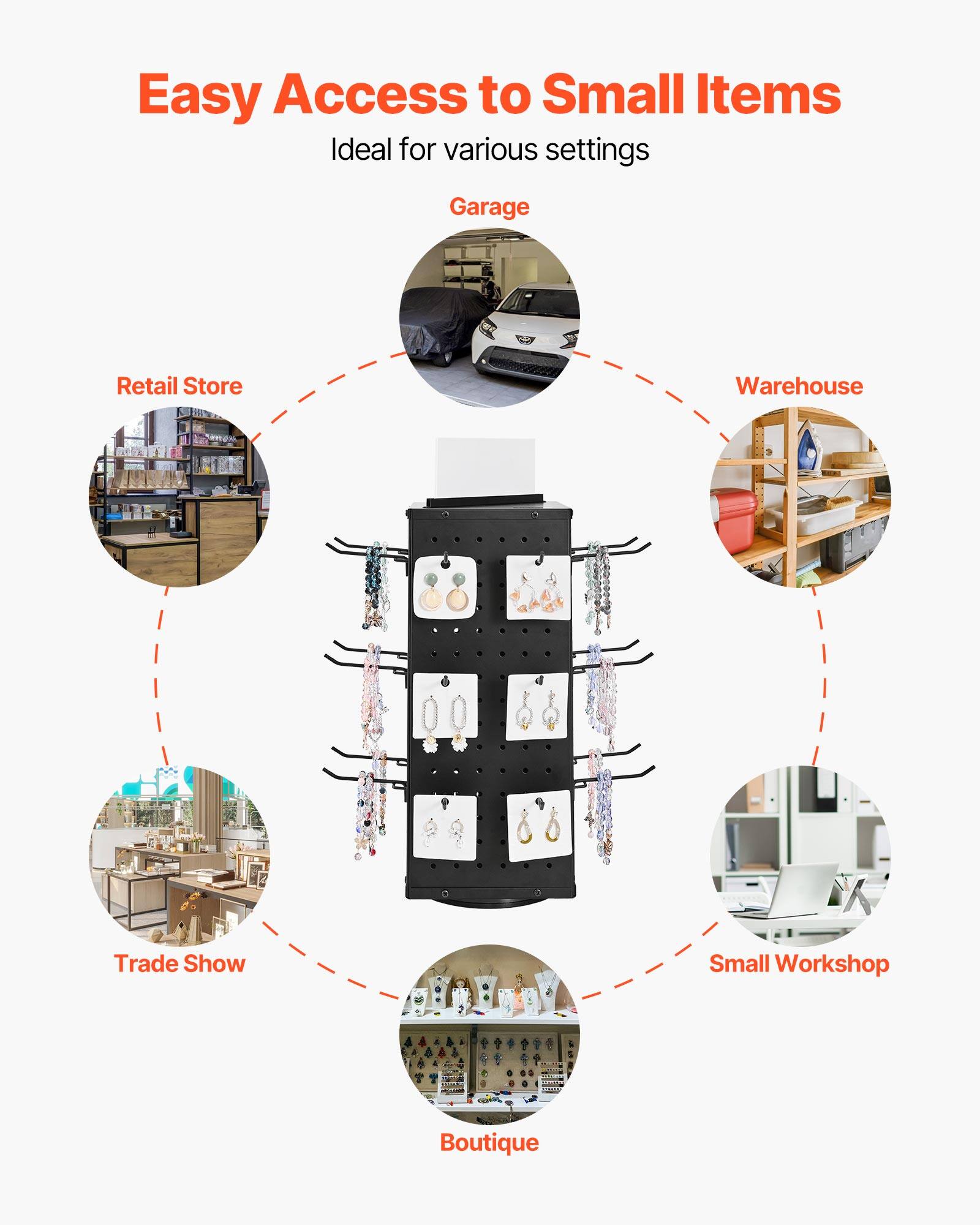 Easy Access to Small Items

Ideal for various settings

Garage

Retail Store

Warehouse

Trade Show

Small Workshop

Boutique