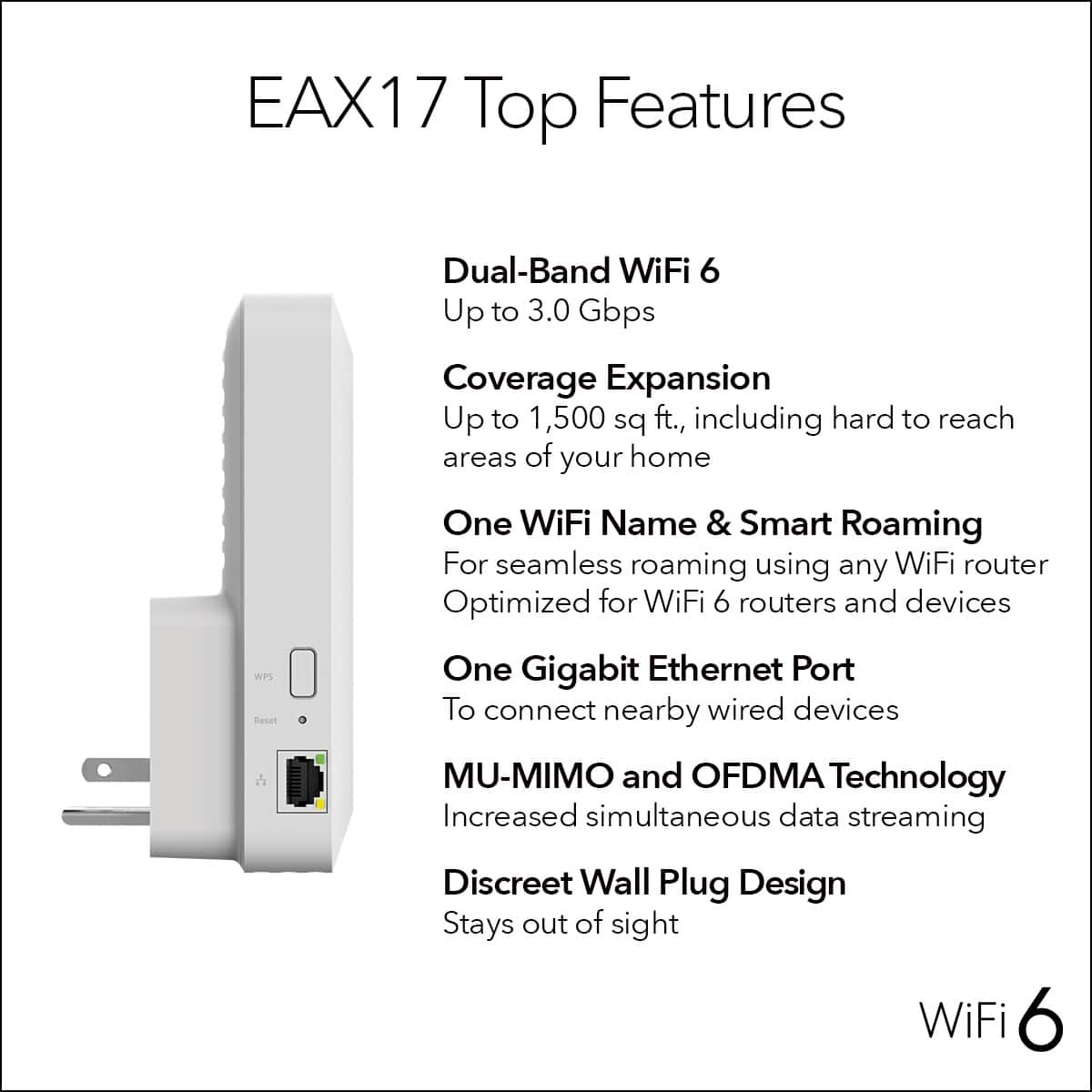 EAX17 Top Features

WPS

Reset

Dual-Band WiFi 6
Up to 3.0 Gbps

Coverage Expansion
Up to 1,500 sq ft., including hard to reach areas of your home

One WiFi Name & Smart Roaming
For seamless roaming using any WiFi router
Optimized for WiFi 6 routers and devices

One Gigabit Ethernet Port
To connect nearby wired devices

MU-MIMO and OFDMA Technology
Increased simultaneous data streaming

Discreet Wall Plug Design
Stays out of sight

WiFi 6