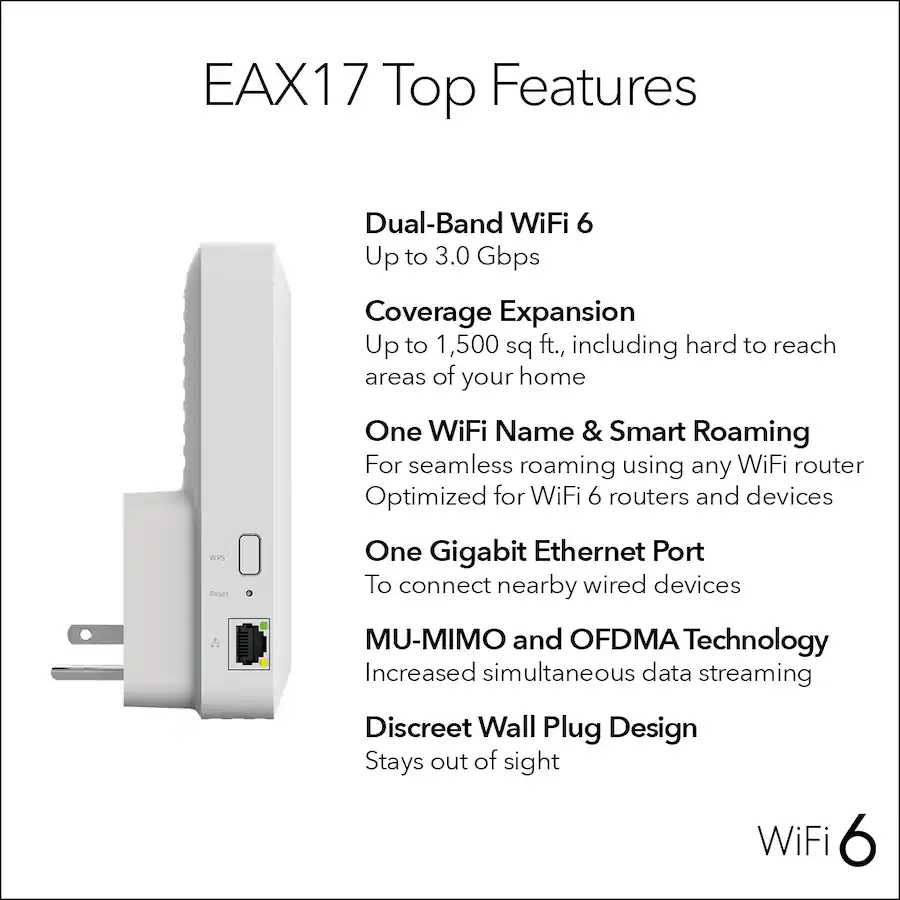 EAX17 Top Features

WPS

Reset

Dual-Band WiFi 6
Up to 3.0 Gbps

Coverage Expansion
Up to 1,500 sq ft., including hard to reach areas of your home

One WiFi Name & Smart Roaming
For seamless roaming using any WiFi router
Optimized for WiFi 6 routers and devices

One Gigabit Ethernet Port
To connect nearby wired devices

MU-MIMO and OFDMA Technology
Increased simultaneous data streaming

Discreet Wall Plug Design
Stays out of sight

WiFi 6