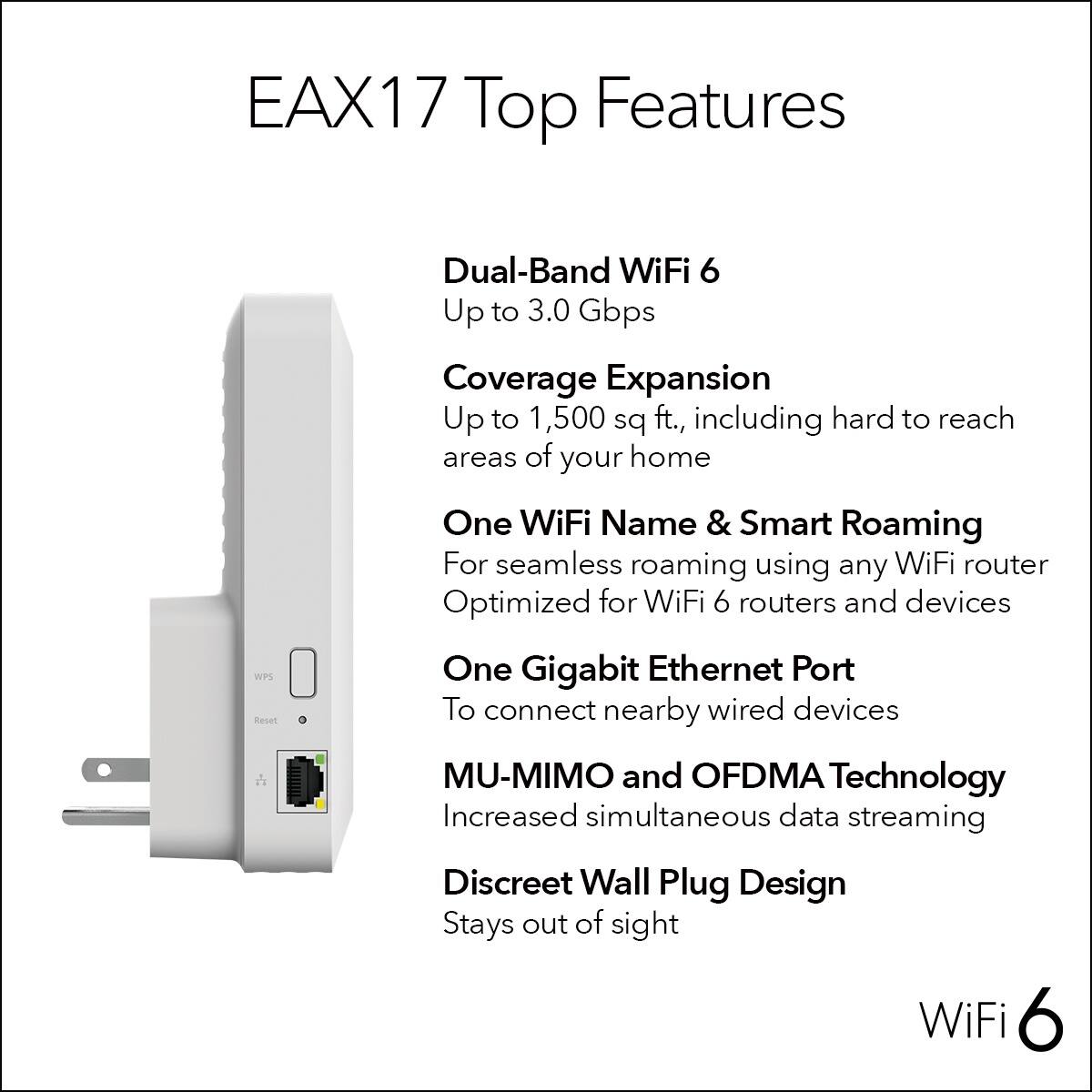 EAX17 Top Features

WPS

Reset

Dual-Band WiFi 6
Up to 3.0 Gbps

Coverage Expansion
Up to 1,500 sq ft., including hard to reach areas of your home

One WiFi Name & Smart Roaming
For seamless roaming using any WiFi router
Optimized for WiFi 6 routers and devices

One Gigabit Ethernet Port
To connect nearby wired devices

MU-MIMO and OFDMA Technology
Increased simultaneous data streaming

Discreet Wall Plug Design
Stays out of sight

WiFi 6