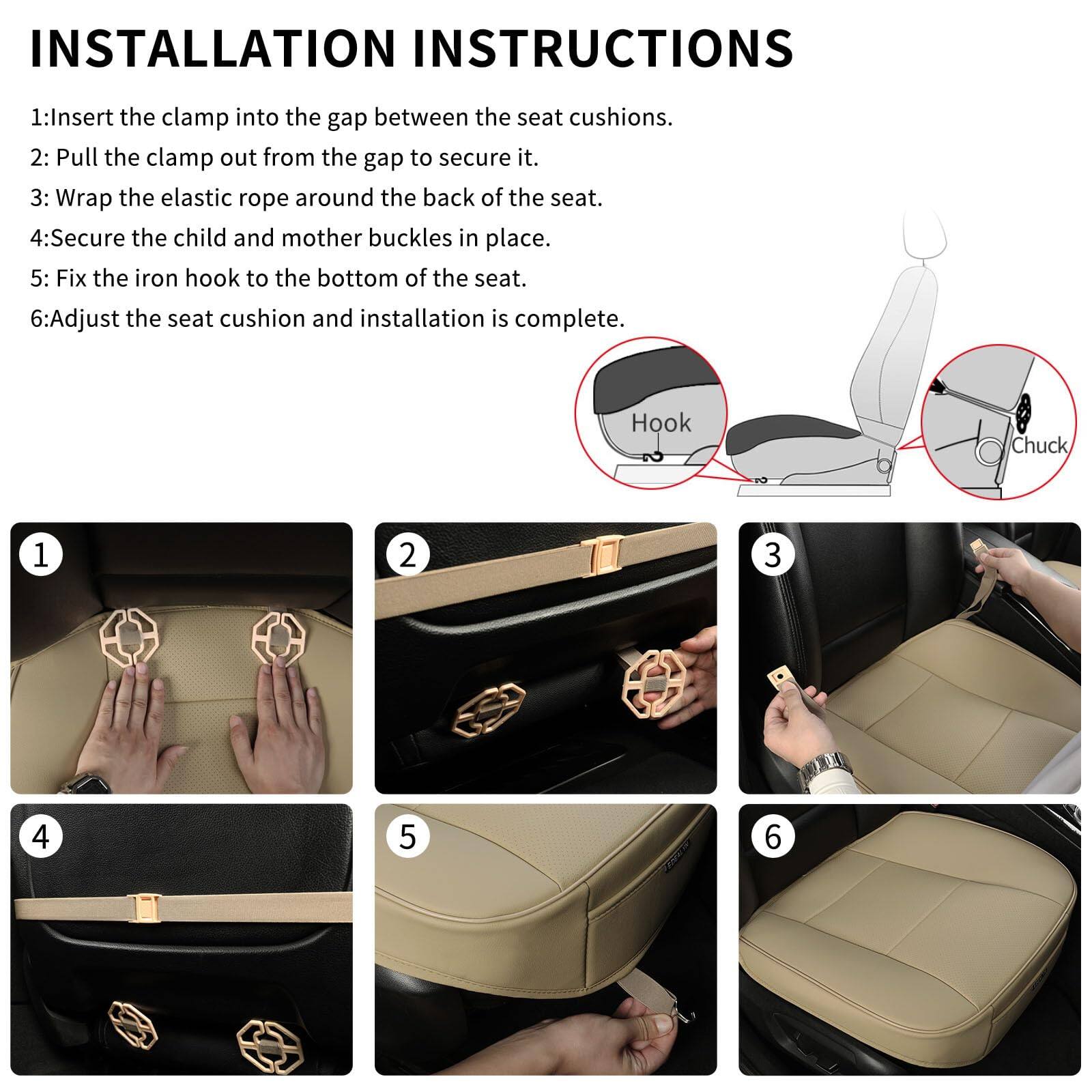 INSTALLATION INSTRUCTIONS

1:Insert the clamp into the gap between the seat cushions.

2: Pull the clamp out from the gap to secure it.

3: Wrap the elastic rope around the back of the seat.

4:Secure the child and mother buckles in place.

5: Fix the iron hook to the bottom of the seat.

6:Adjust the seat cushion and installation is complete.

Hook

Chuck

1

2

3

4

5

6