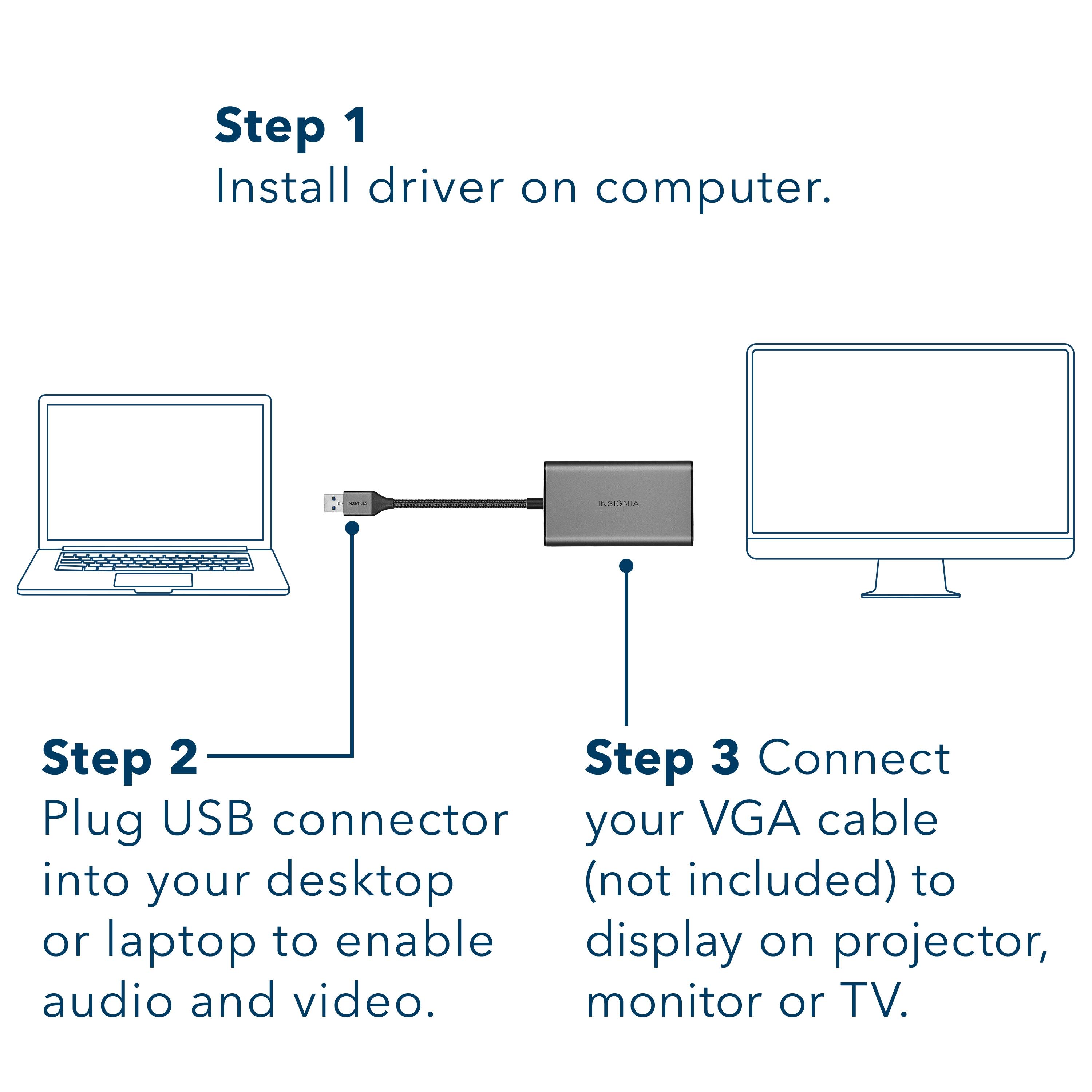 Step 1
Install driver on computer.

INSIGNIA

INSIGNIA

Step 2
Plug USB connector into your desktop or laptop to enable audio and video.

Step 3 Connect your VGA cable (not included) to display on projector, monitor or TV.