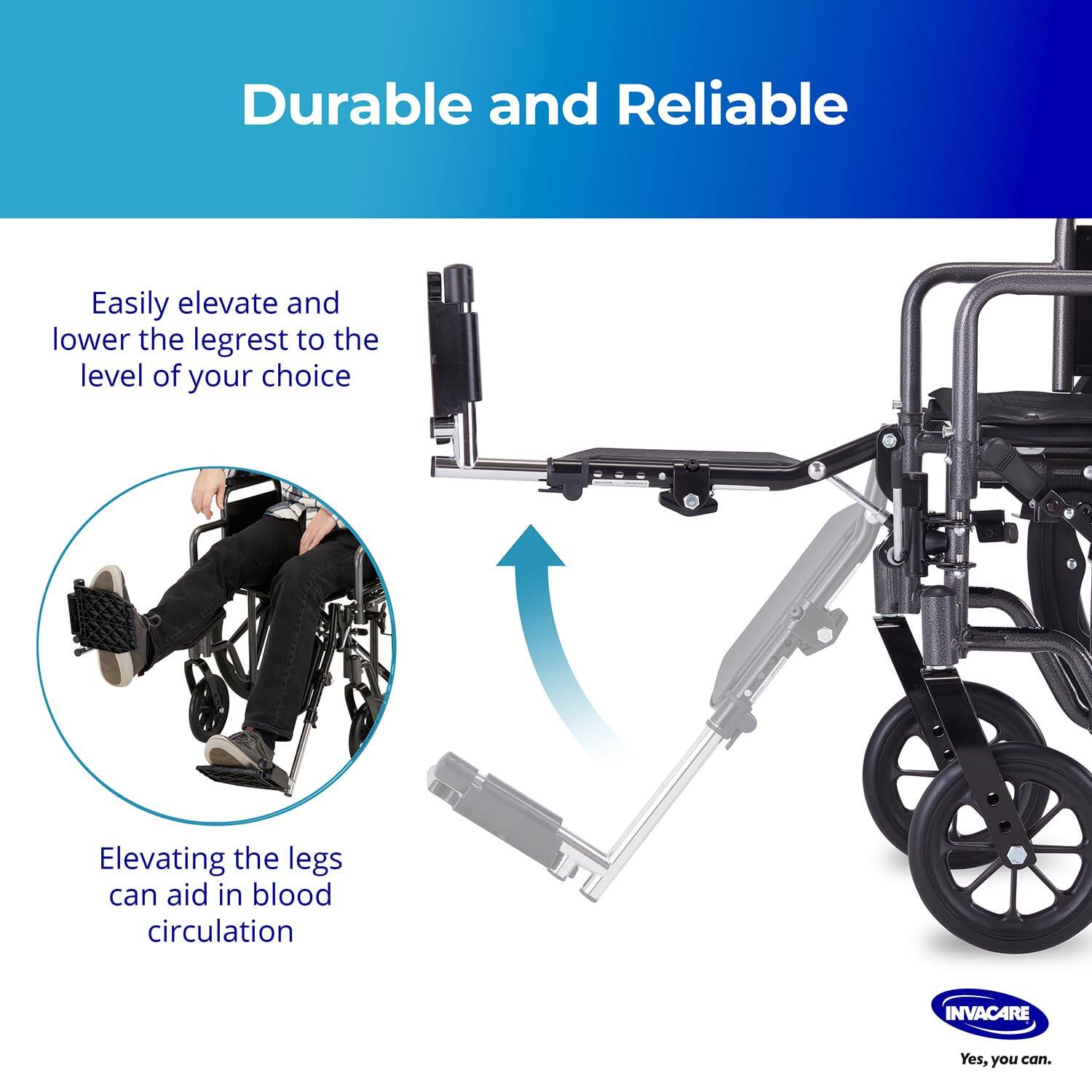 Durable and Reliable

Easily elevate and lower the legrest to the level of your choice

Elevating the legs can aid in blood circulation

INVACARE

Yes, you can.