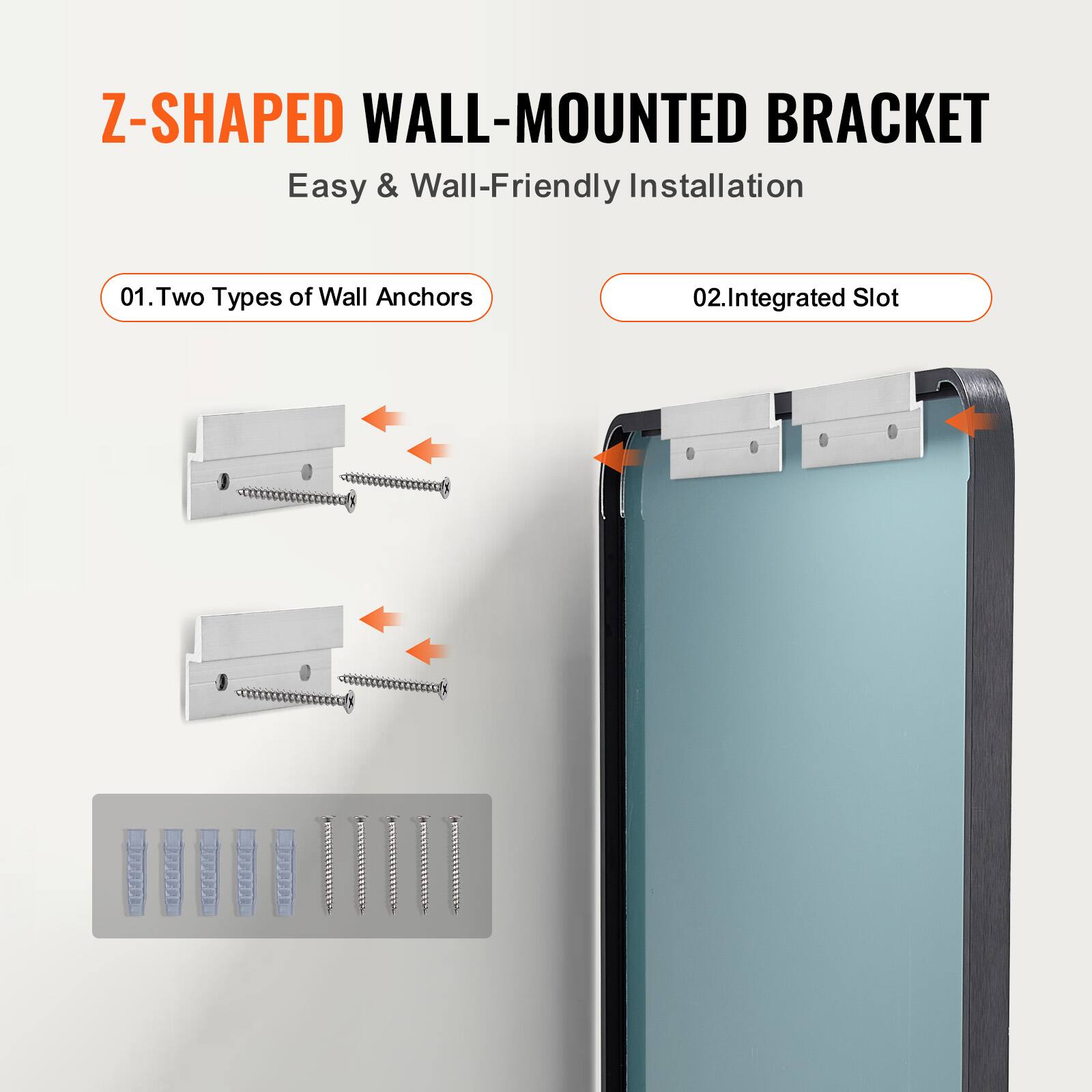 Z-SHAPED WALL-MOUNTED BRACKET

Easy & Wall-Friendly Installation

01.Two Types of Wall Anchors

02.Integrated Slot