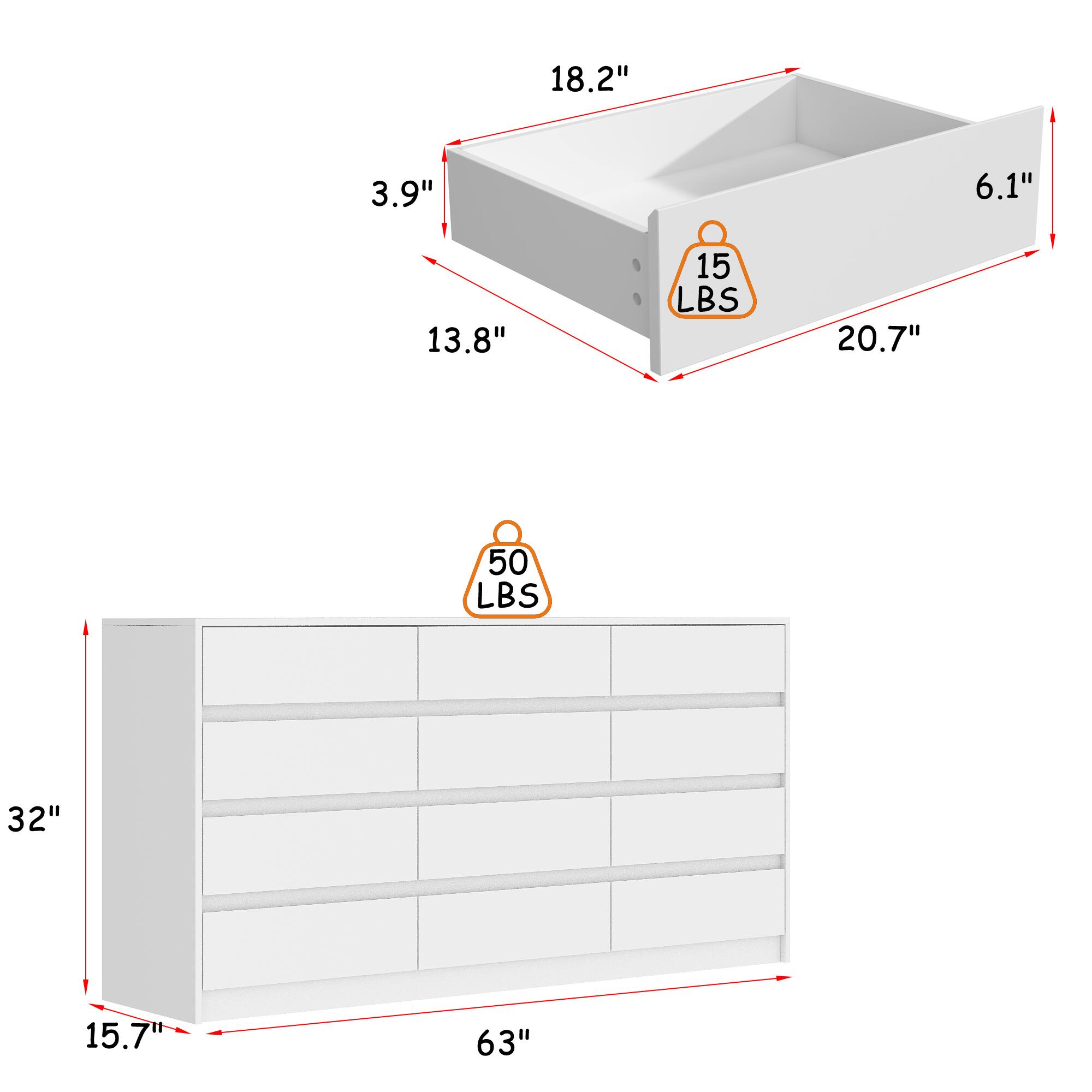 18.2"

3.9"

6.1"

15
LBS

13.8"

20.7"

50
LBS

32"

15.7"

63"