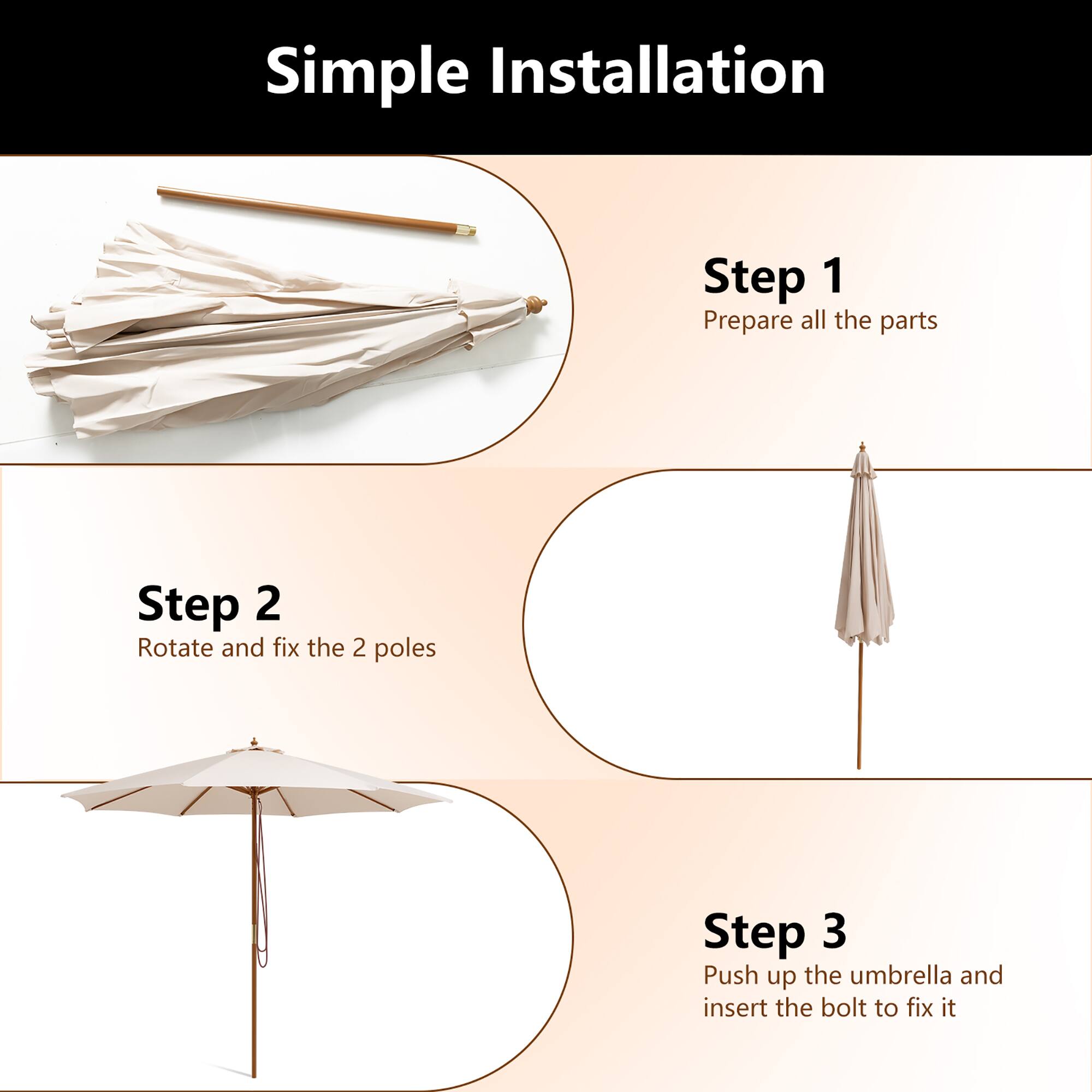 Simple Installation

Step 1
Prepare all the parts

Step 2
Rotate and fix the 2 poles

Step 3
Push up the umbrella and insert the bolt to fix it