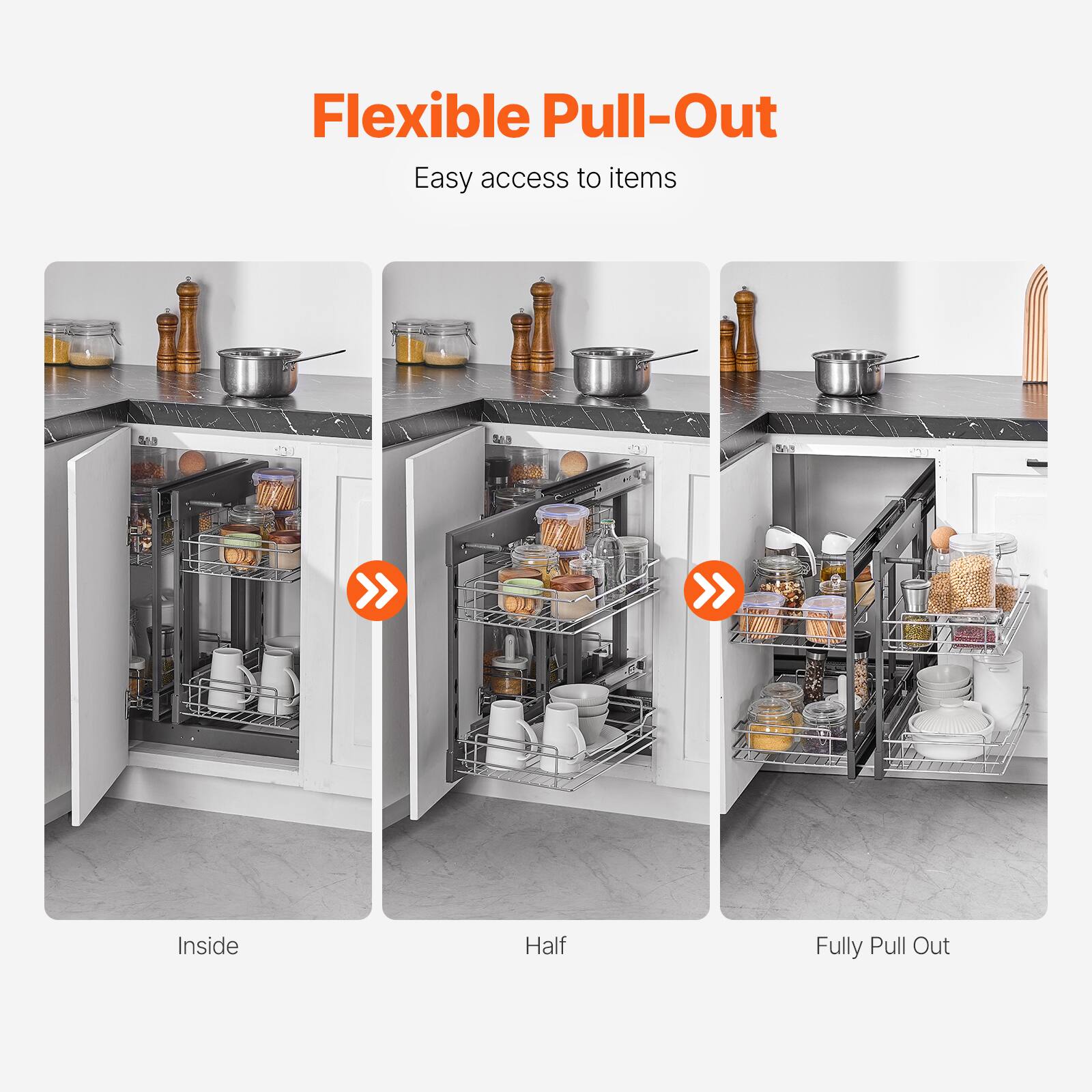 Flexible Pull-Out

Easy access to items

Inside

Half

Fully Pull Out