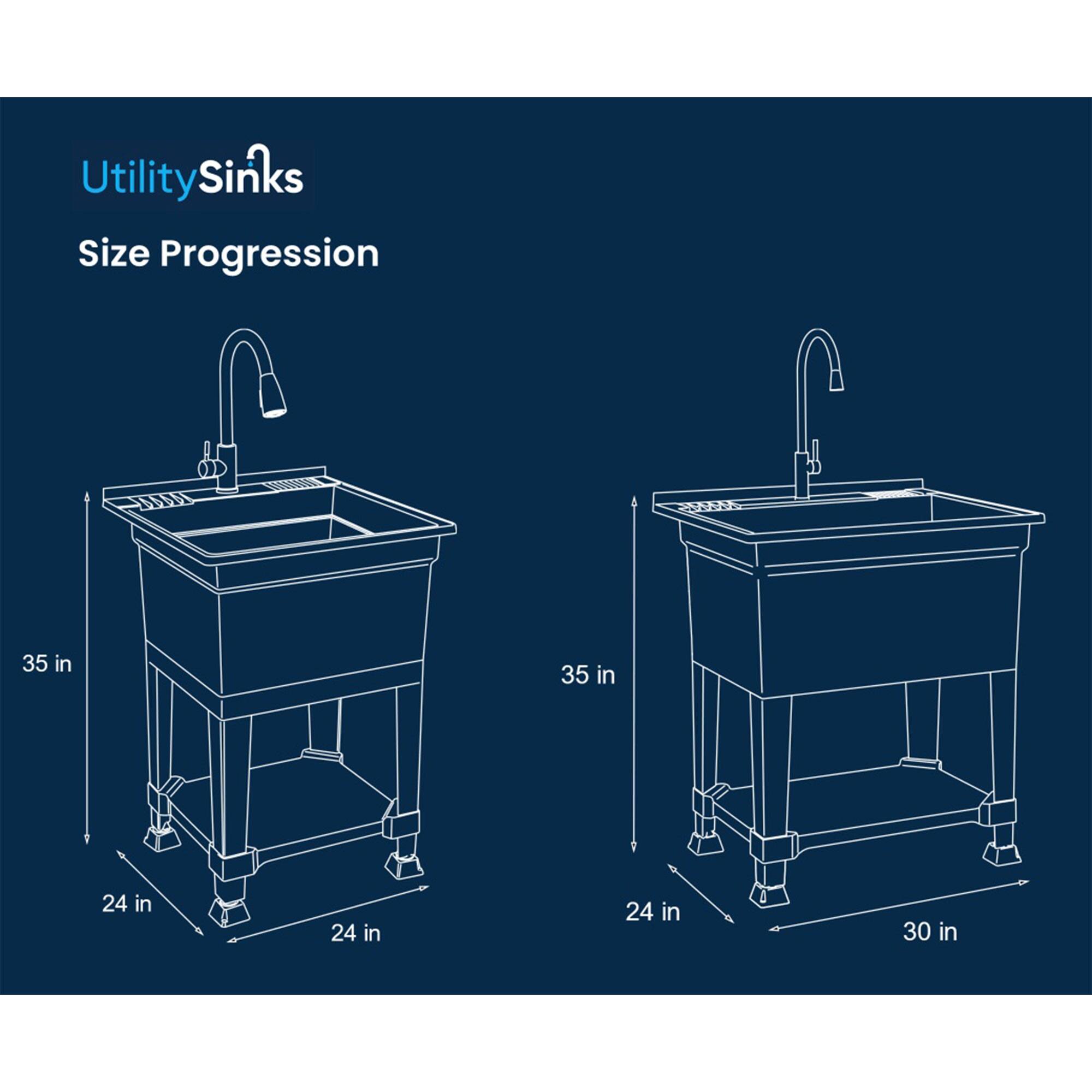 UtilitySinks

Size Progression

35 in

24 in

24 in

35 in

24 in

30 in