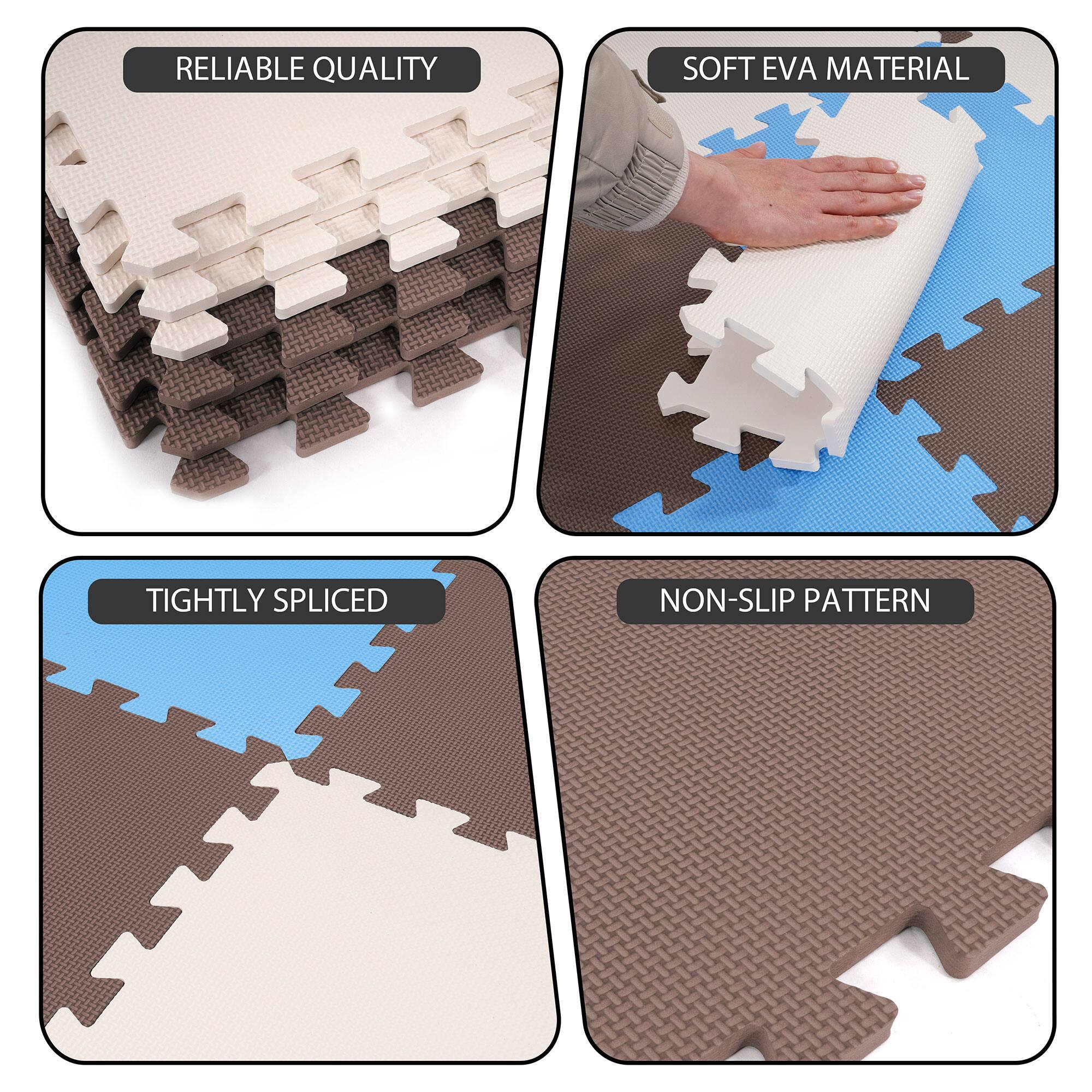 RELIABLE QUALITY

SOFT EVA MATERIAL

TIGHTLY SPLICED

NON-SLIP PATTERN