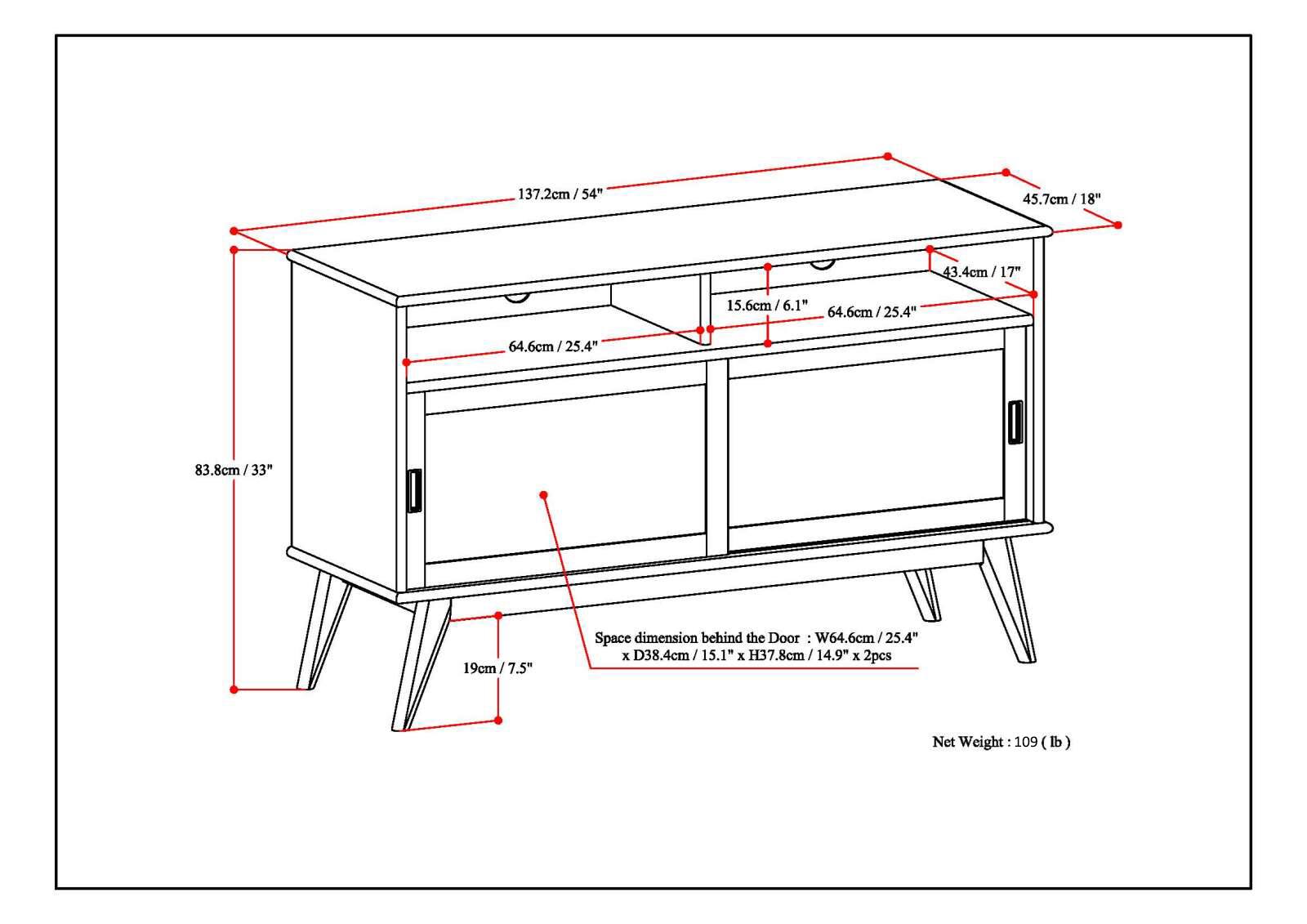 137.2cm / 54"

45.7cm / 18"

43.4cm / 17"

15.6cm / 6.1"

64.6cm / 25.4"

64.6cm / 25.4"

83.8cm / 33"

Space dimension behind the Door : W64.6cm / 25.4" x D38.4cm / 15.1" x H37.8cm / 14.9" x 2pcs

19cm / 7.5"

Net Weight : 109 ( lb )