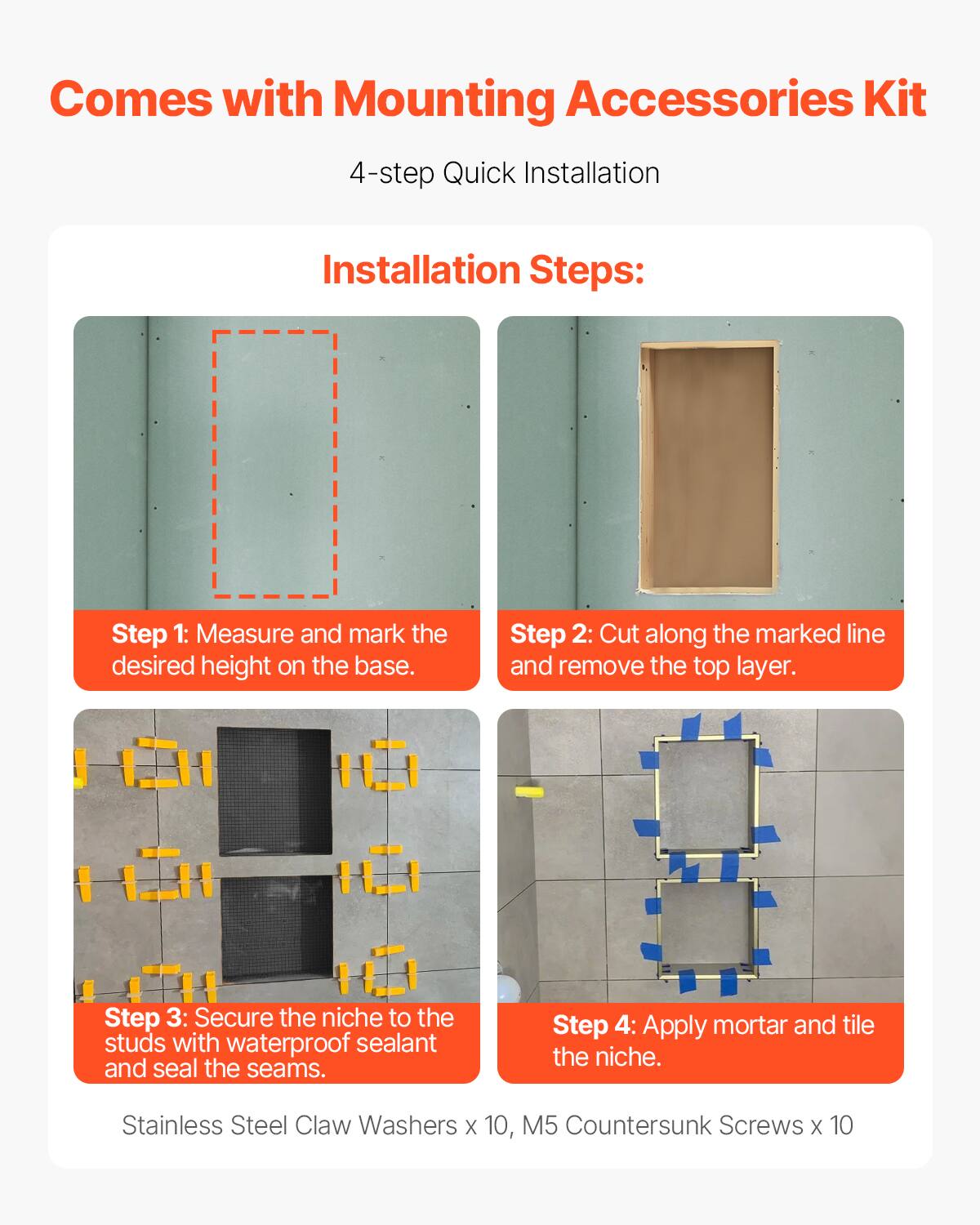 Comes with Mounting Accessories Kit

4-step Quick Installation

Installation Steps:

Step 1: Measure and mark the desired height on the base.

Step 2: Cut along the marked line and remove the top layer.

Step 3: Secure the niche to the studs with waterproof sealant and seal the seams.

Step 4: Apply mortar and tile the niche.

Stainless Steel Claw Washers x 10, M5 Countersunk Screws x 10