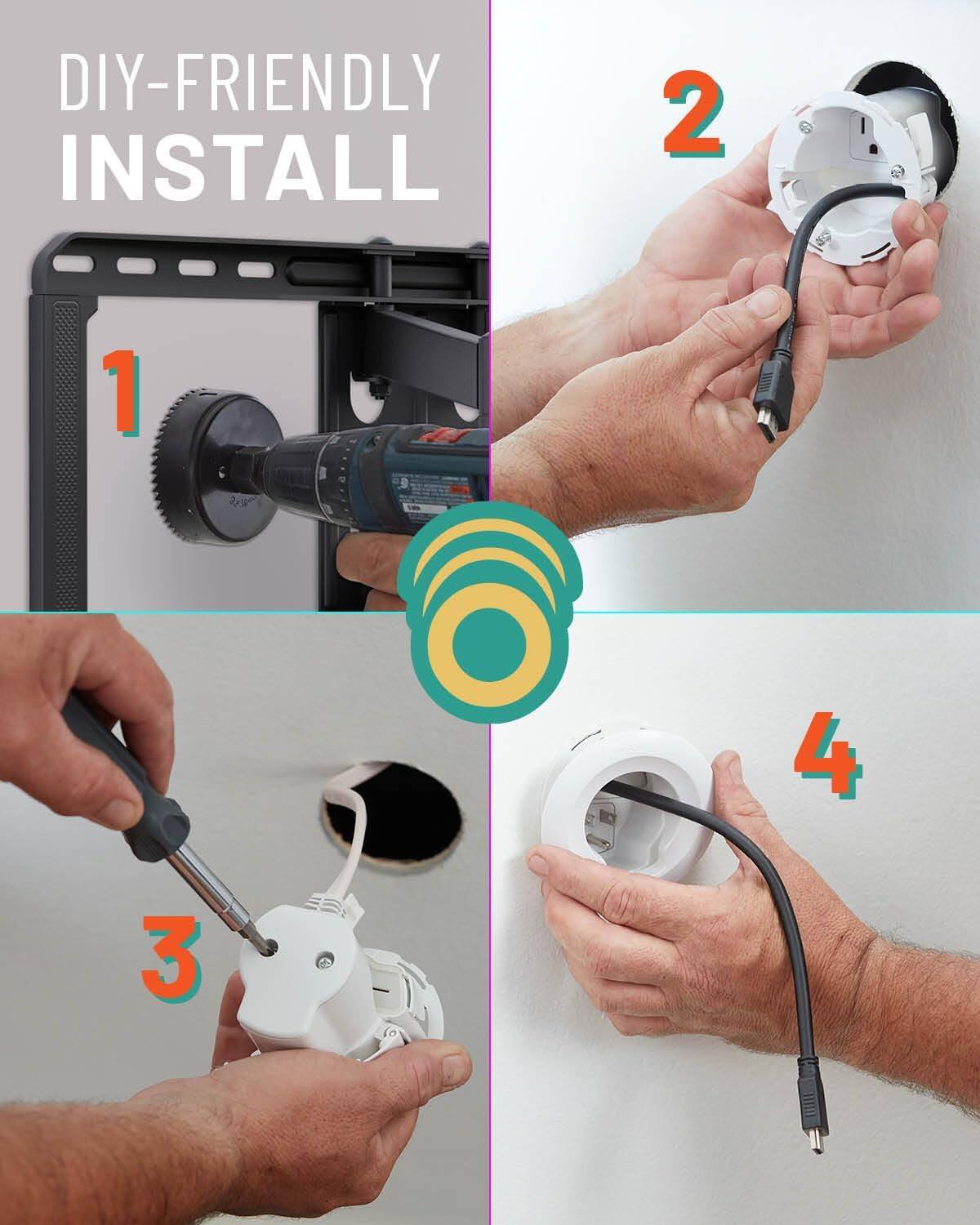 DIY-FRIENDLY
INSTALL

1

2

3

4