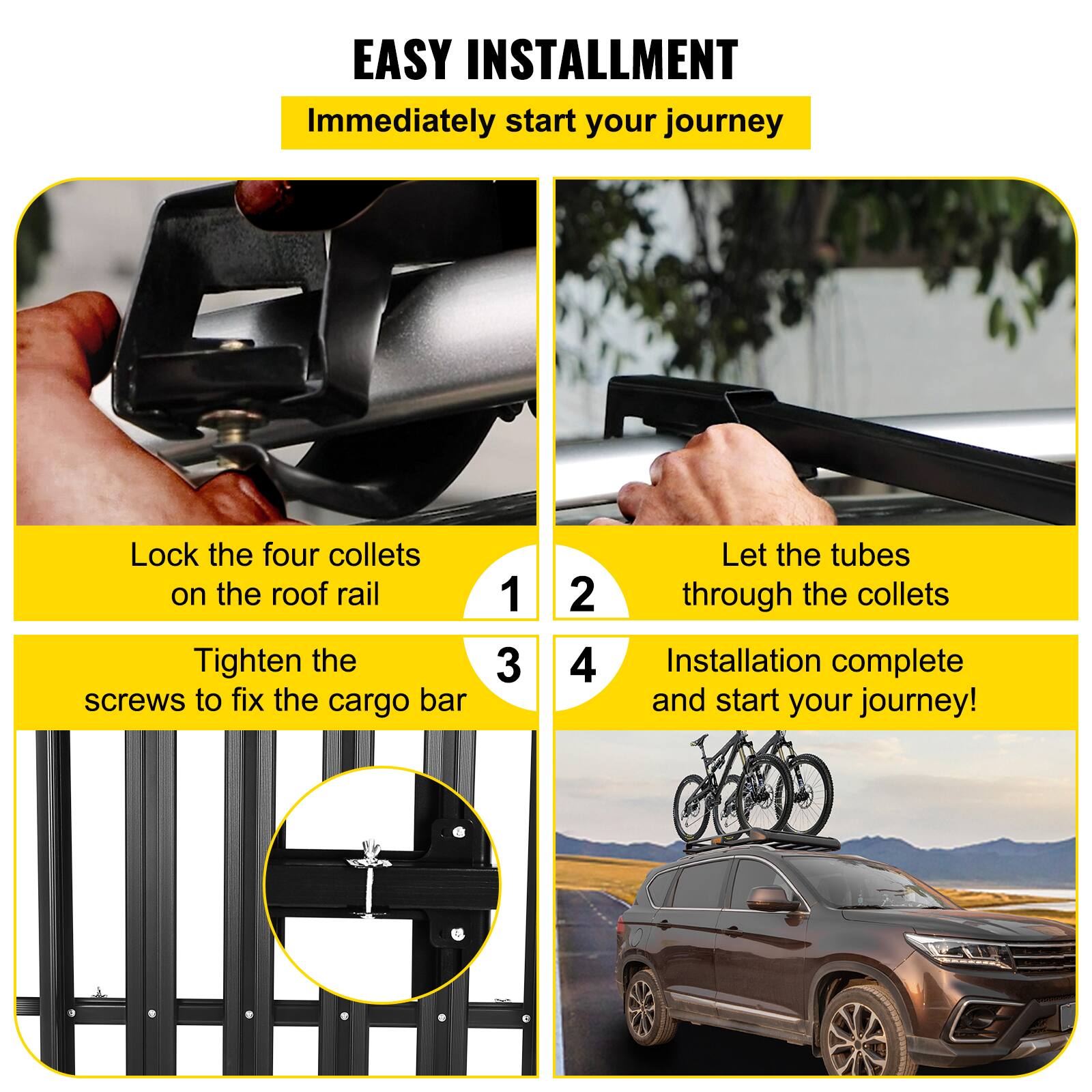 EASY INSTALLMENT

Immediately start your journey

Lock the four collets on the roof rail

1

2

Let the tubes through the collets

Tighten the screws to fix the cargo bar

3

4

Installation complete and start your journey!