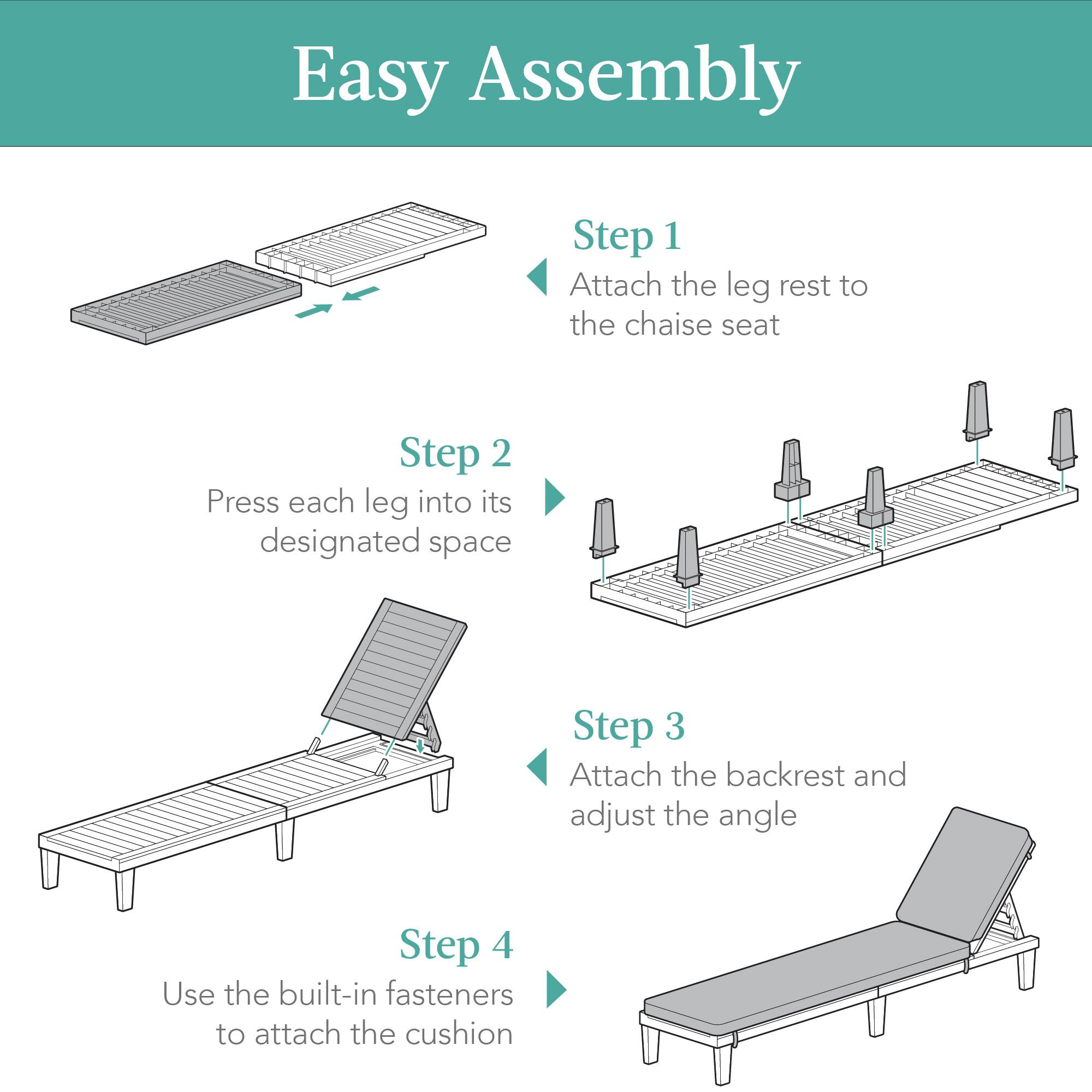 Easy Assembly

Step 1
Attach the leg rest to the chaise seat

Step 2
Press each leg into its designated space

Step 3
Attach the backrest and adjust the angle

Step 4
Use the built-in fasteners to attach the cushion