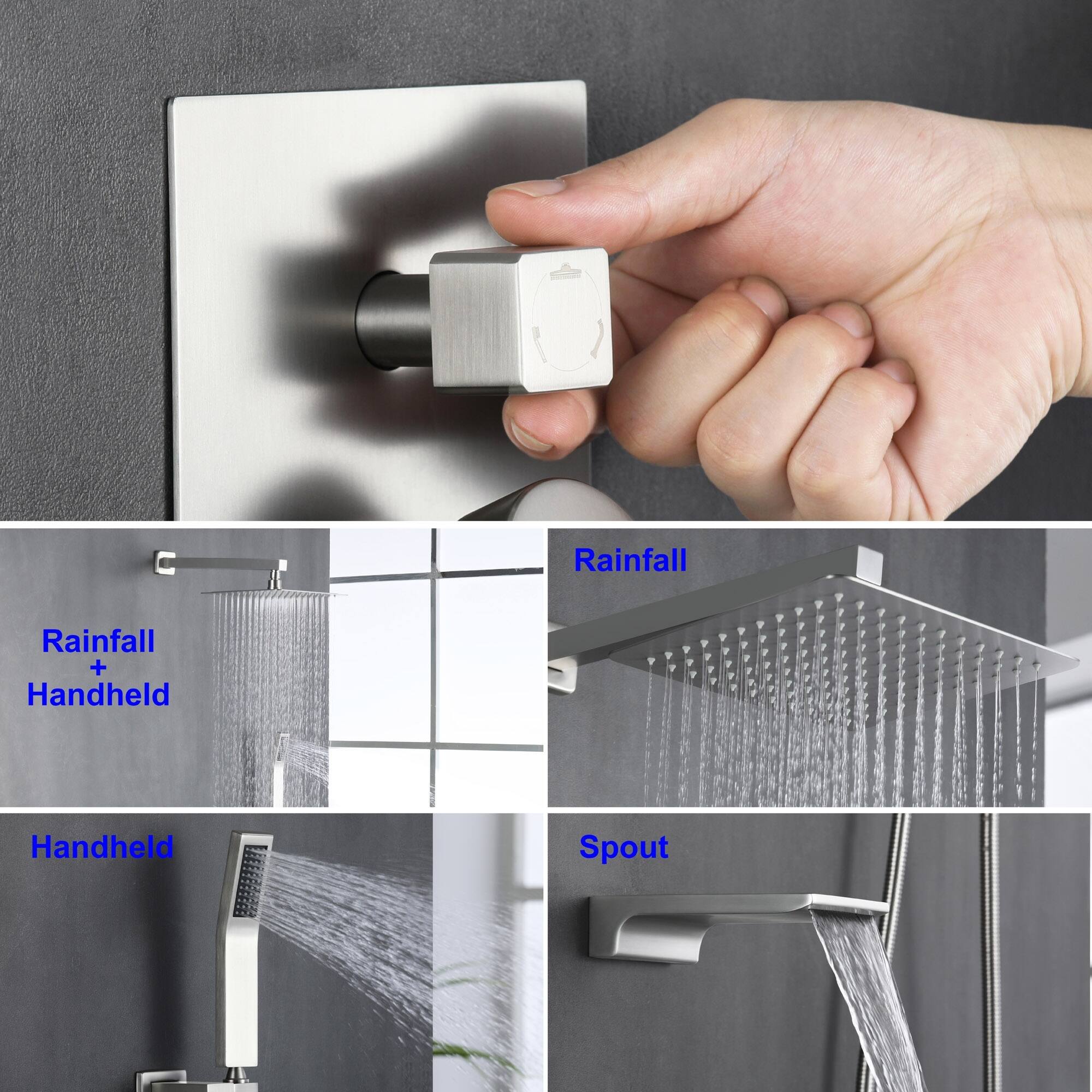 Rainfall
+
Handheld

Rainfall

Handheld

Spout