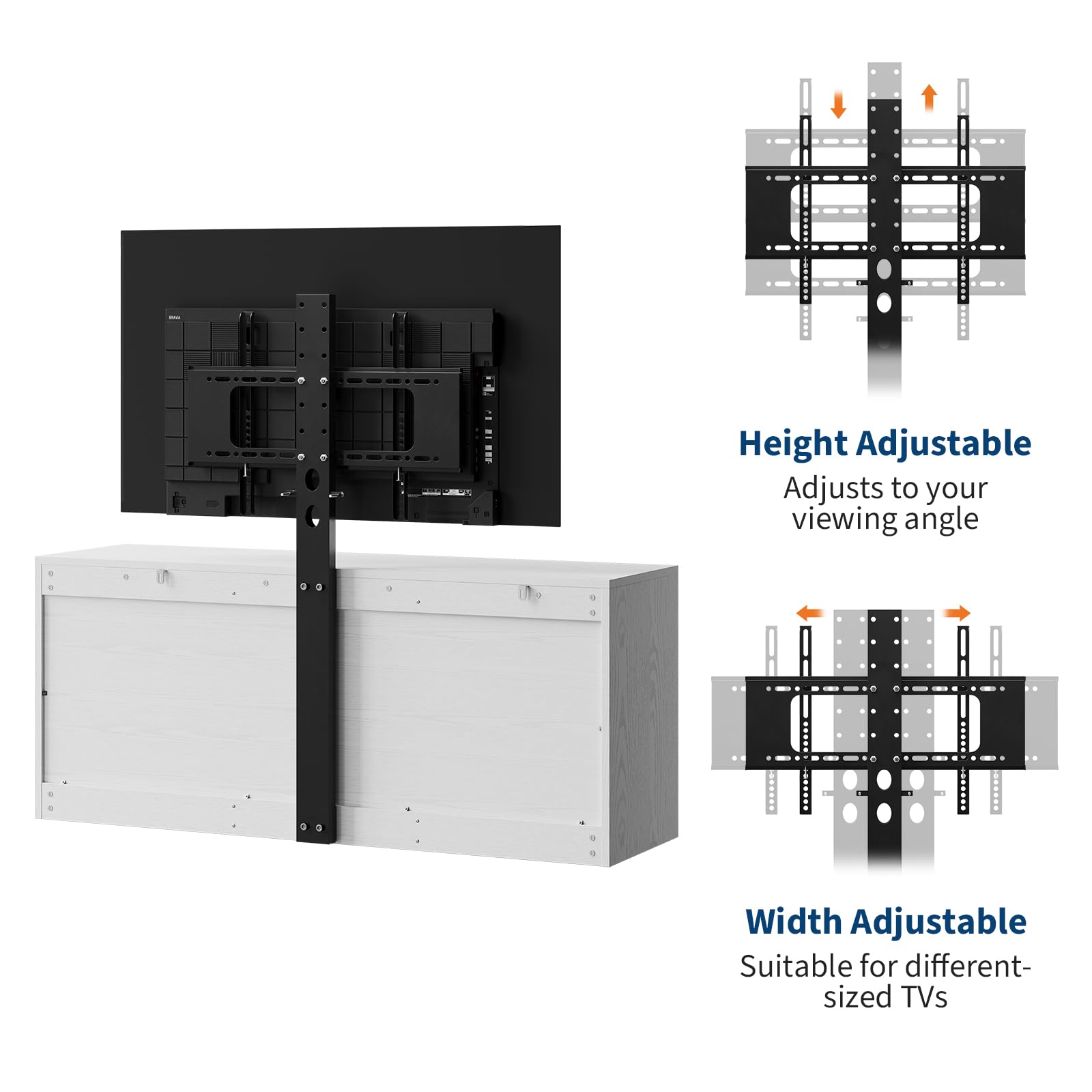 BRAVIA

Height Adjustable
Adjusts to your viewing angle

Width Adjustable
Suitable for different-sized TVs