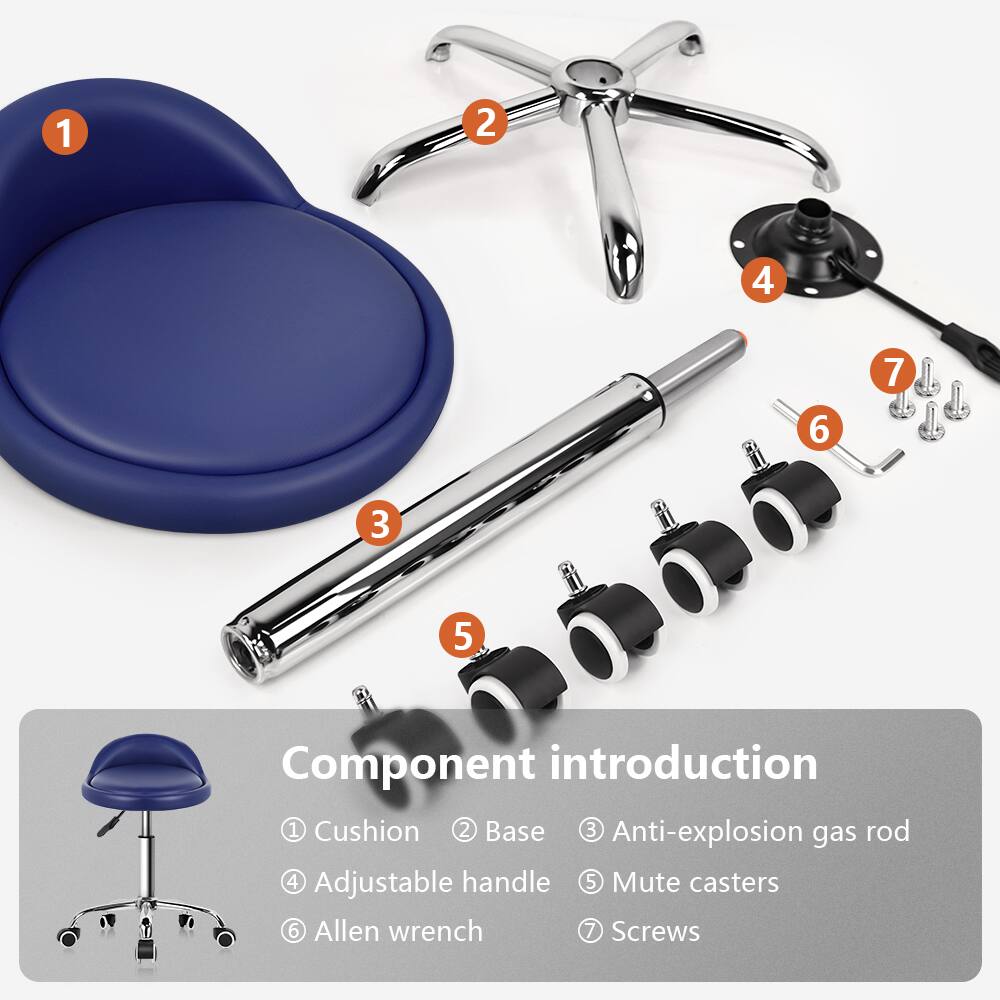 1
2
4
7
6
3
5

Component introduction

① Cushion ② Base ③ Anti-explosion gas rod
④ Adjustable handle ⑤ Mute casters
⑥ Allen wrench ⑦ Screws