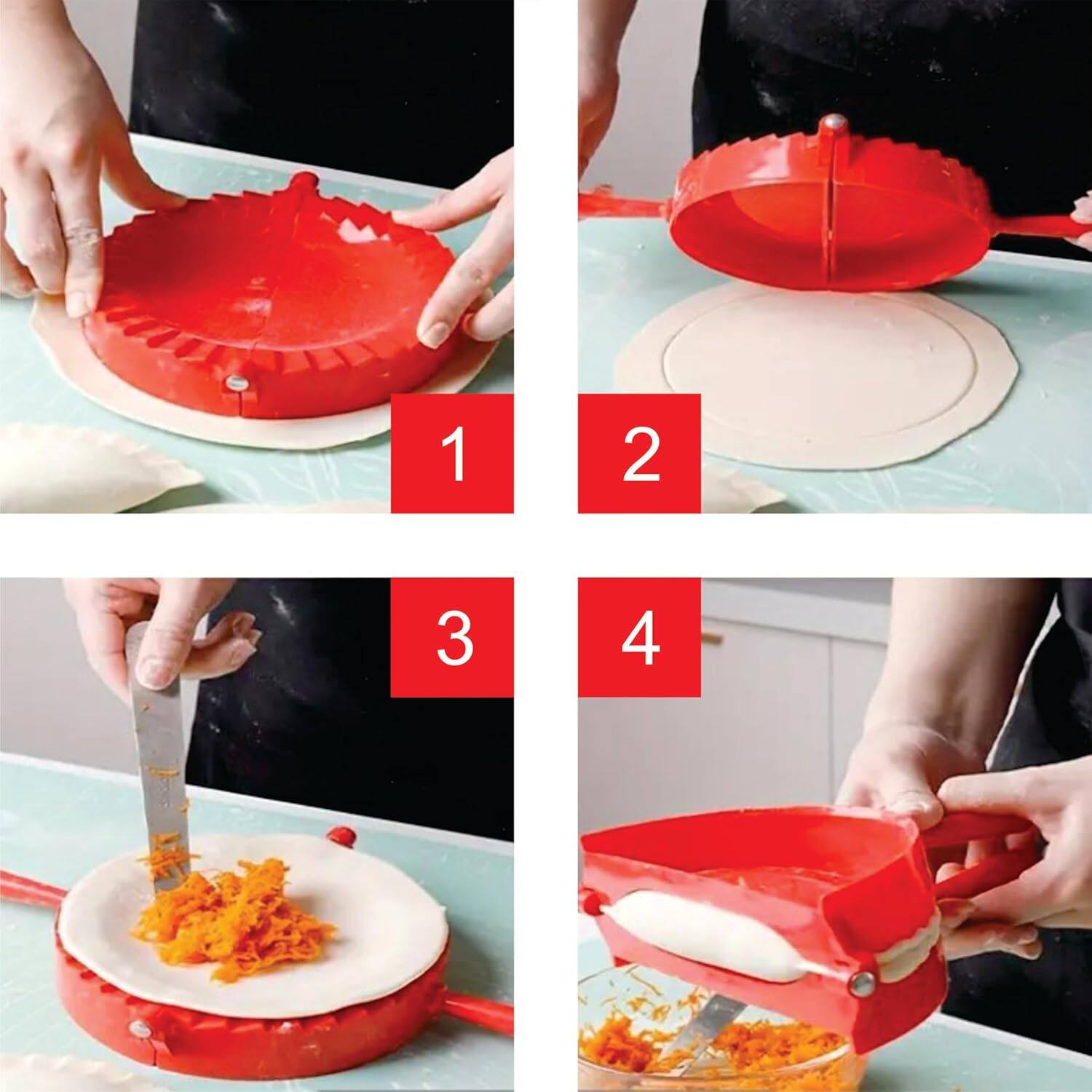 1

2

3

4