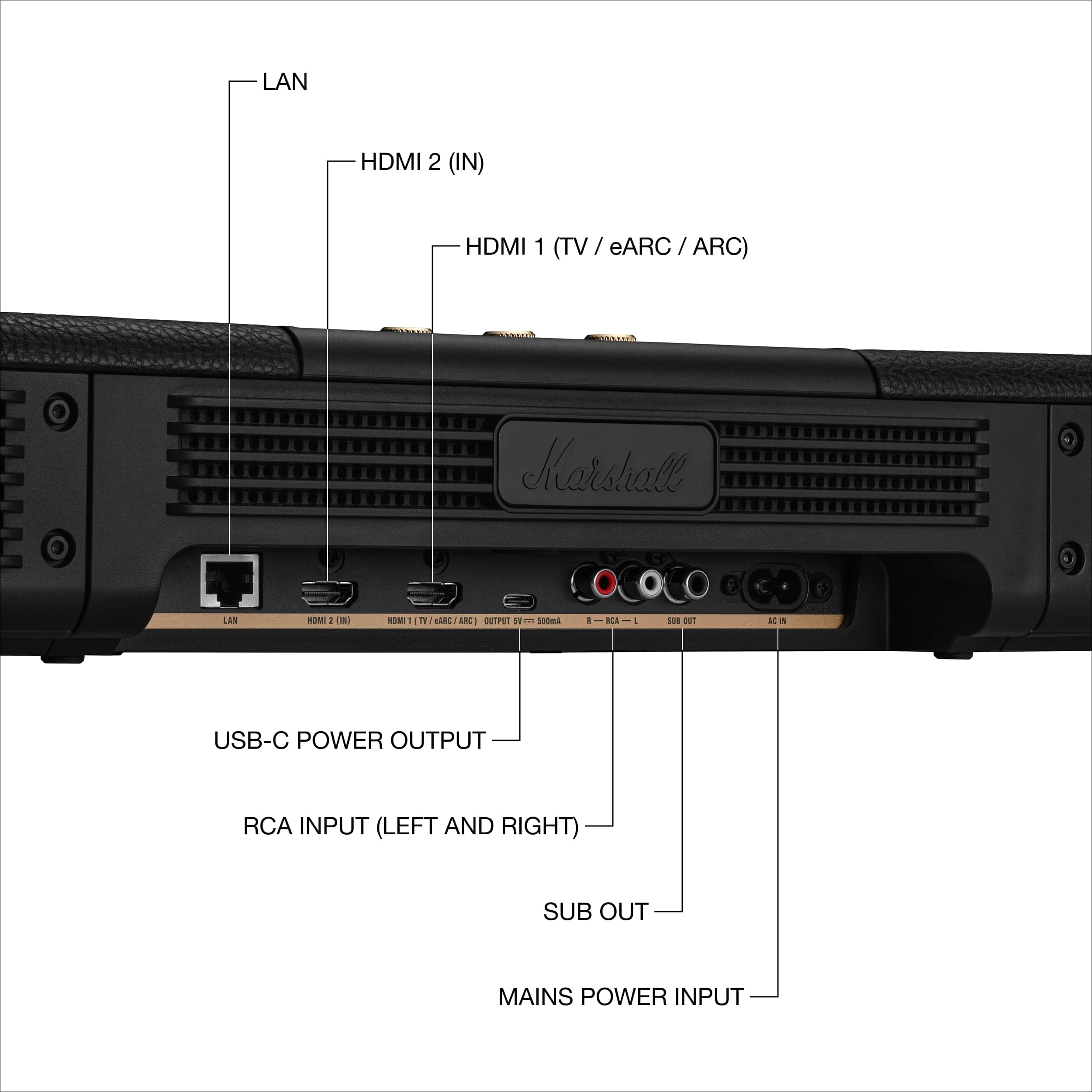 LAN

HDMI 2 (IN)

HDMI 1 (TV / eARC / ARC)

Marshall

LAN HDMI 2 (IN) HDMI 1 ( TV / eARC / ARC ) OUTPUT 5V ⎓ 500mA R — RCA — L SUB OUT AC IN

USB-C POWER OUTPUT

RCA INPUT (LEFT AND RIGHT)

SUB OUT

MAINS POWER INPUT