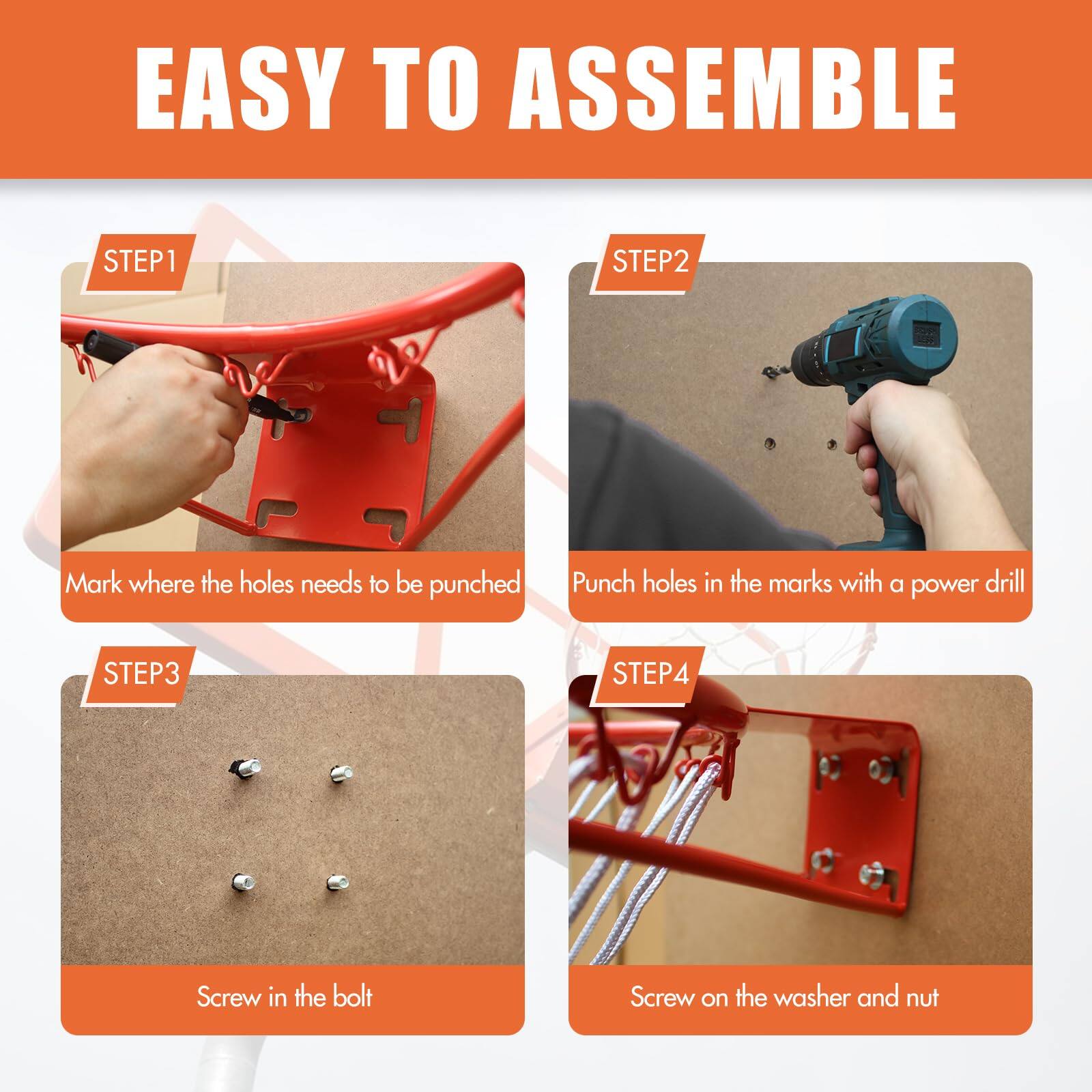 EASY TO ASSEMBLE

STEP1

Mark where the holes needs to be punched

STEP2

BRUSH LESS

Punch holes in the marks with a power drill

STEP3

Screw in the bolt

STEP4

Screw on the washer and nut