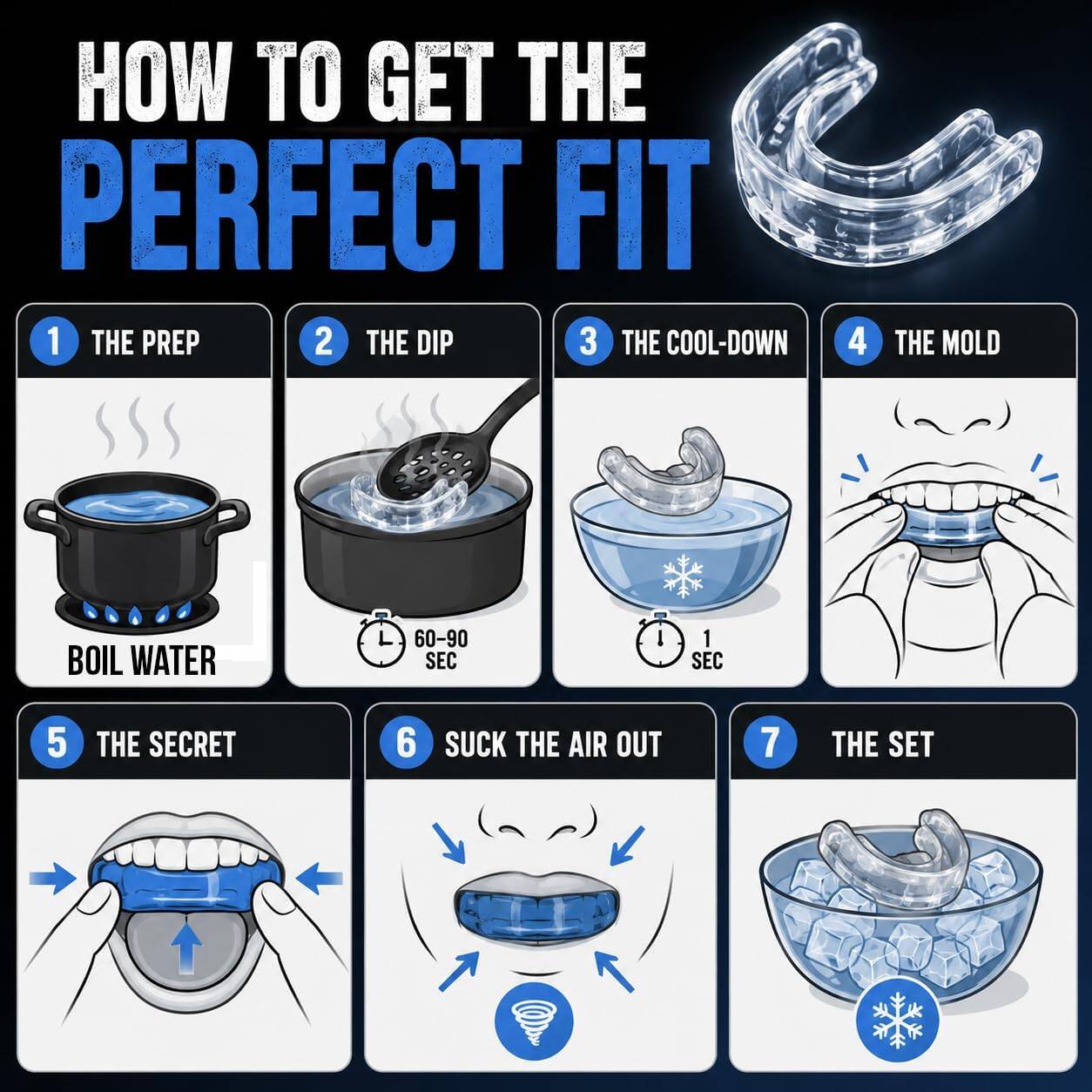 HOW TO GET THE
PERFECT FIT

1 THE PREP

BOIL WATER

2 THE DIP

60-90 SEC

3 THE COOL-DOWN

1 SEC

4 THE MOLD

5 THE SECRET

6 SUCK THE AIR OUT

7 THE SET